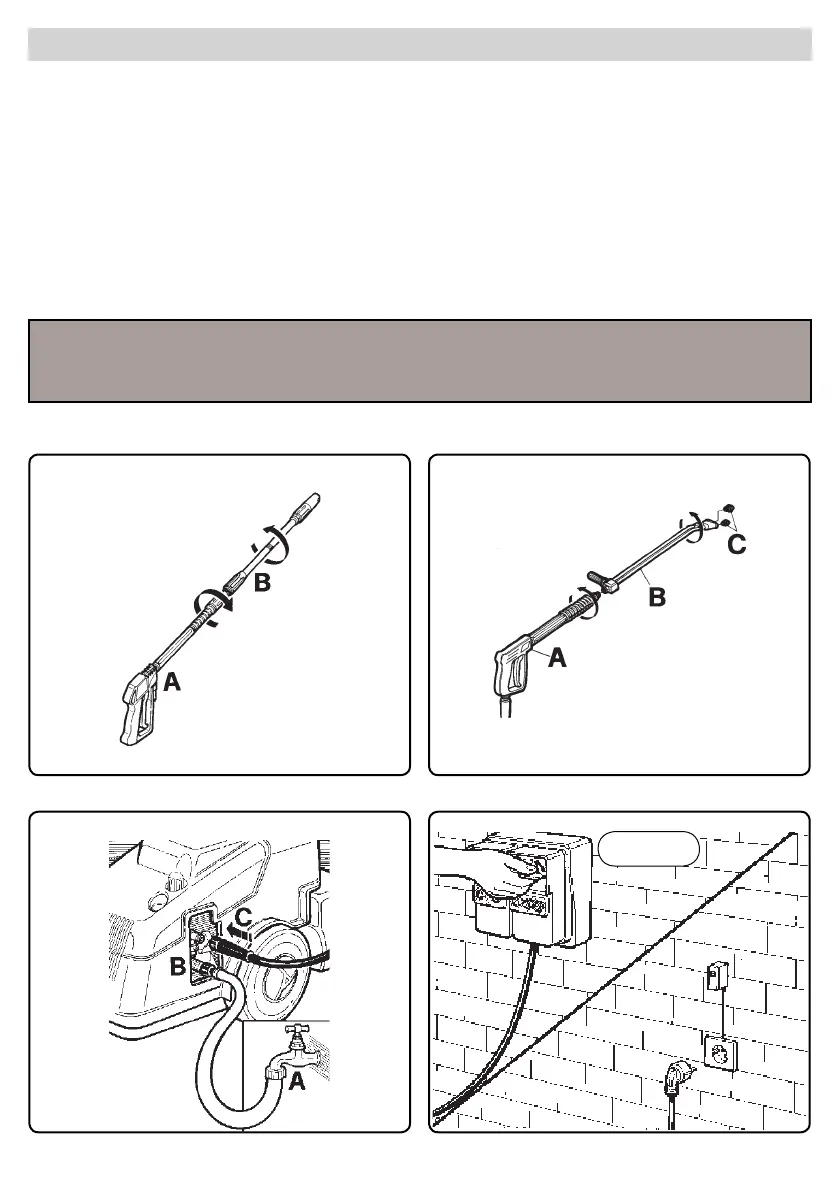 B

A

C

B

A

C

B

A