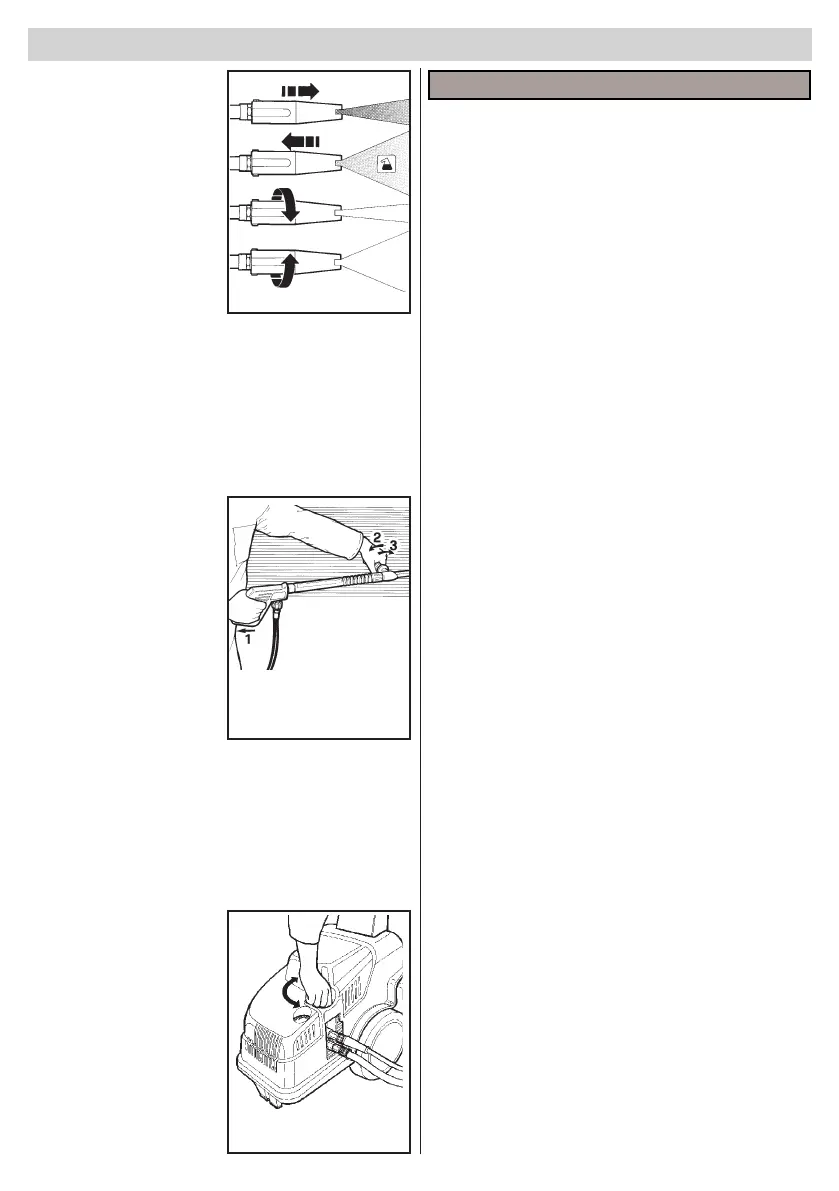 2
3
1