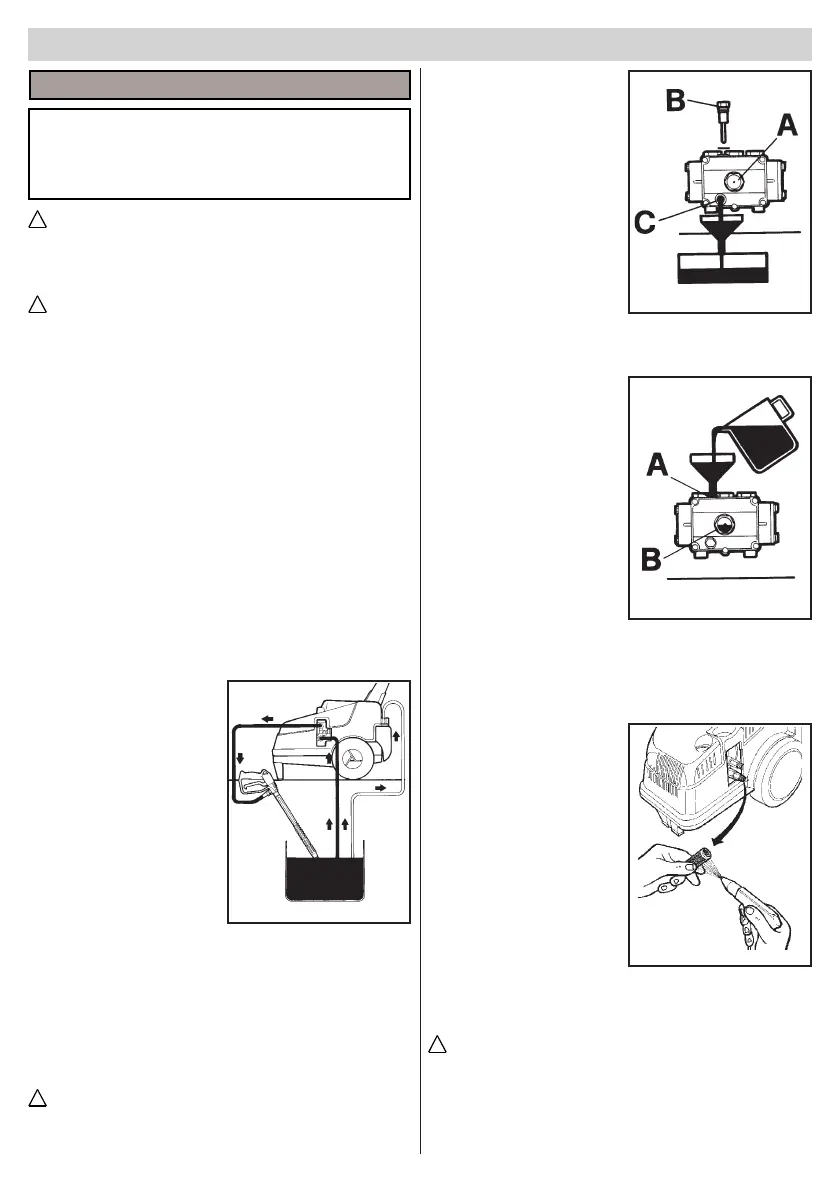 B
A
C

A
B