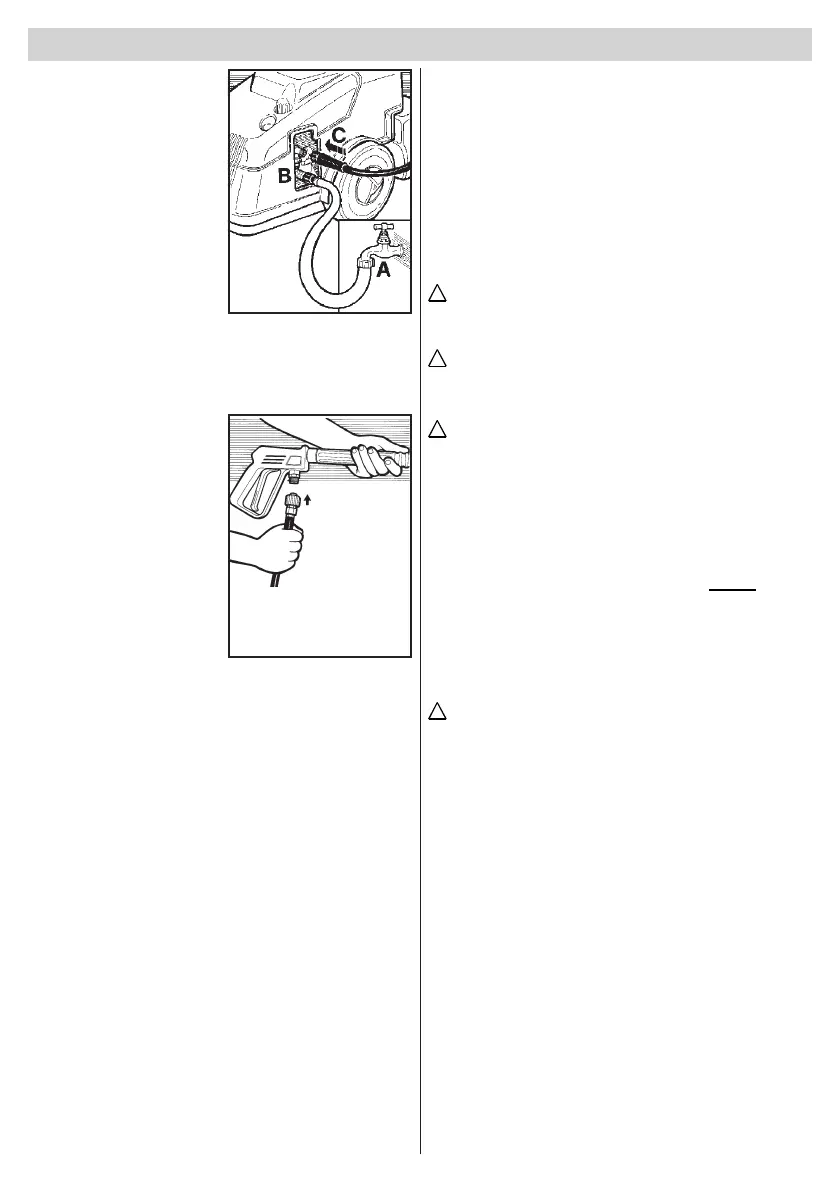 C

B

A