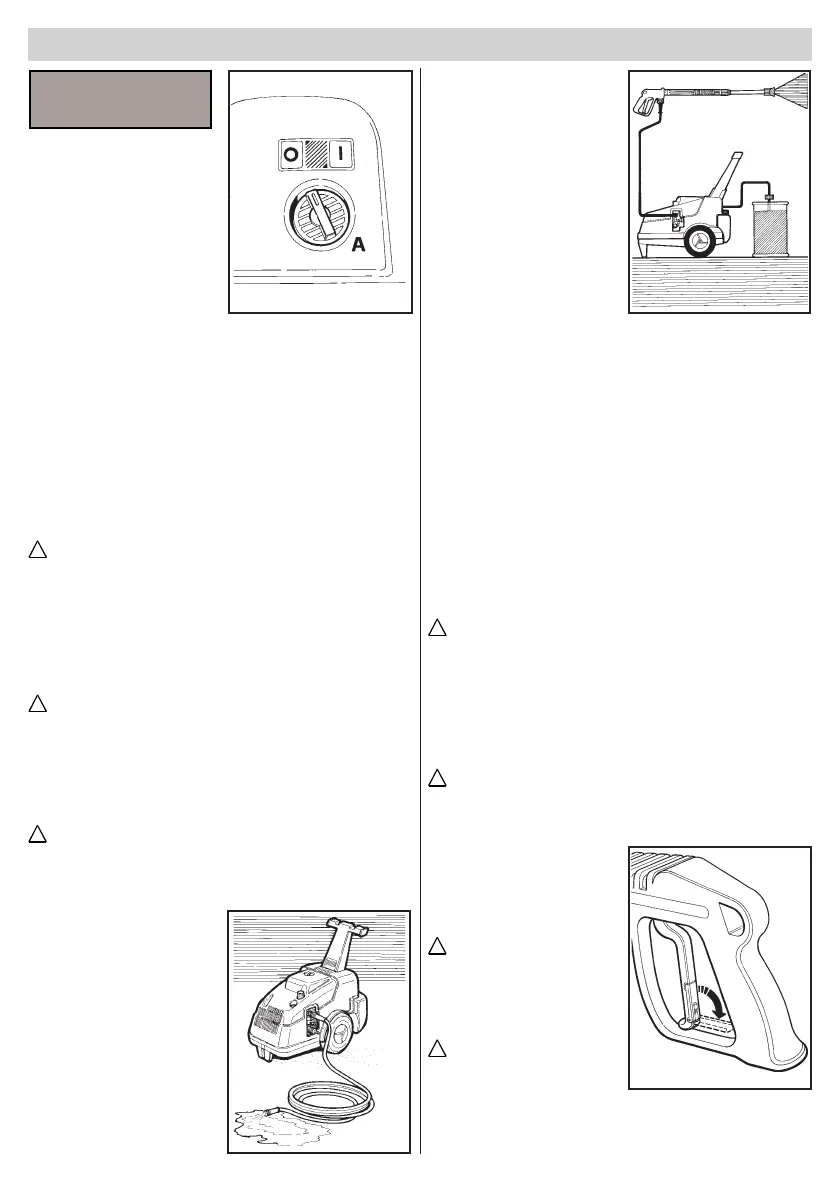 O I

A