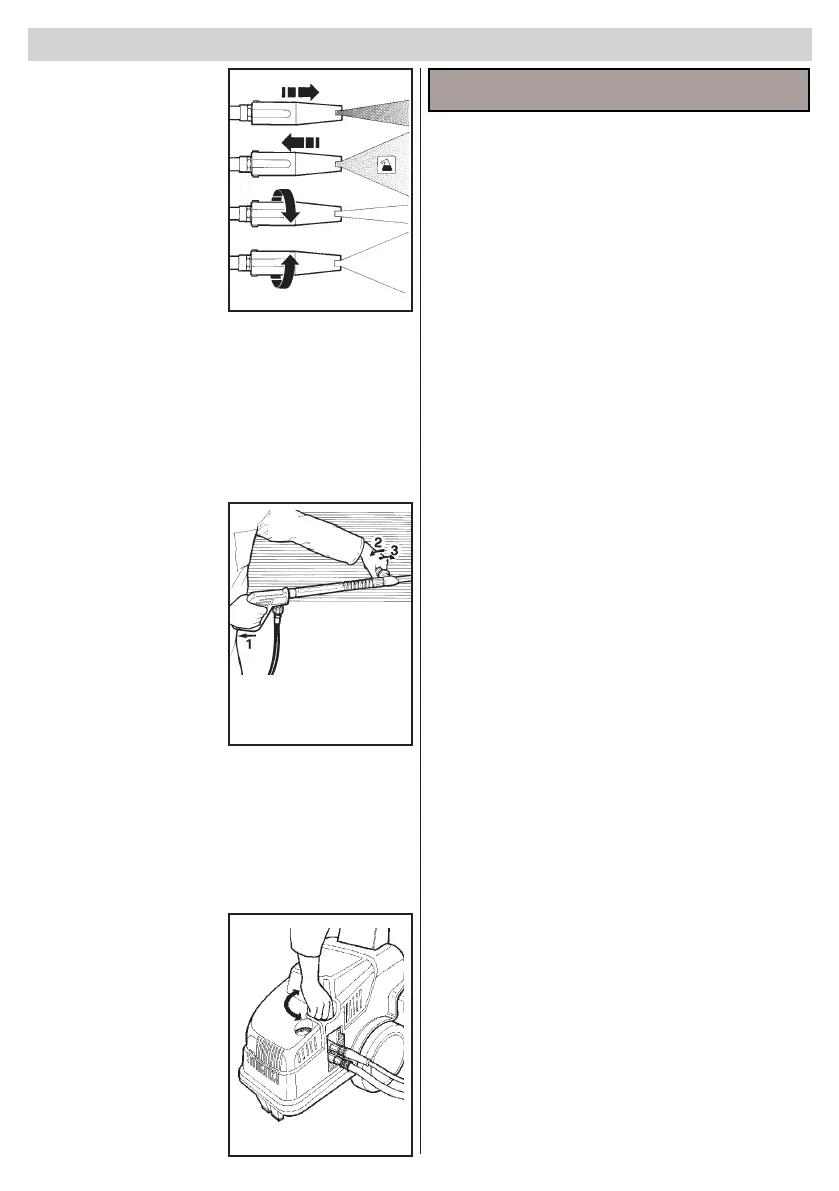 2
3
1