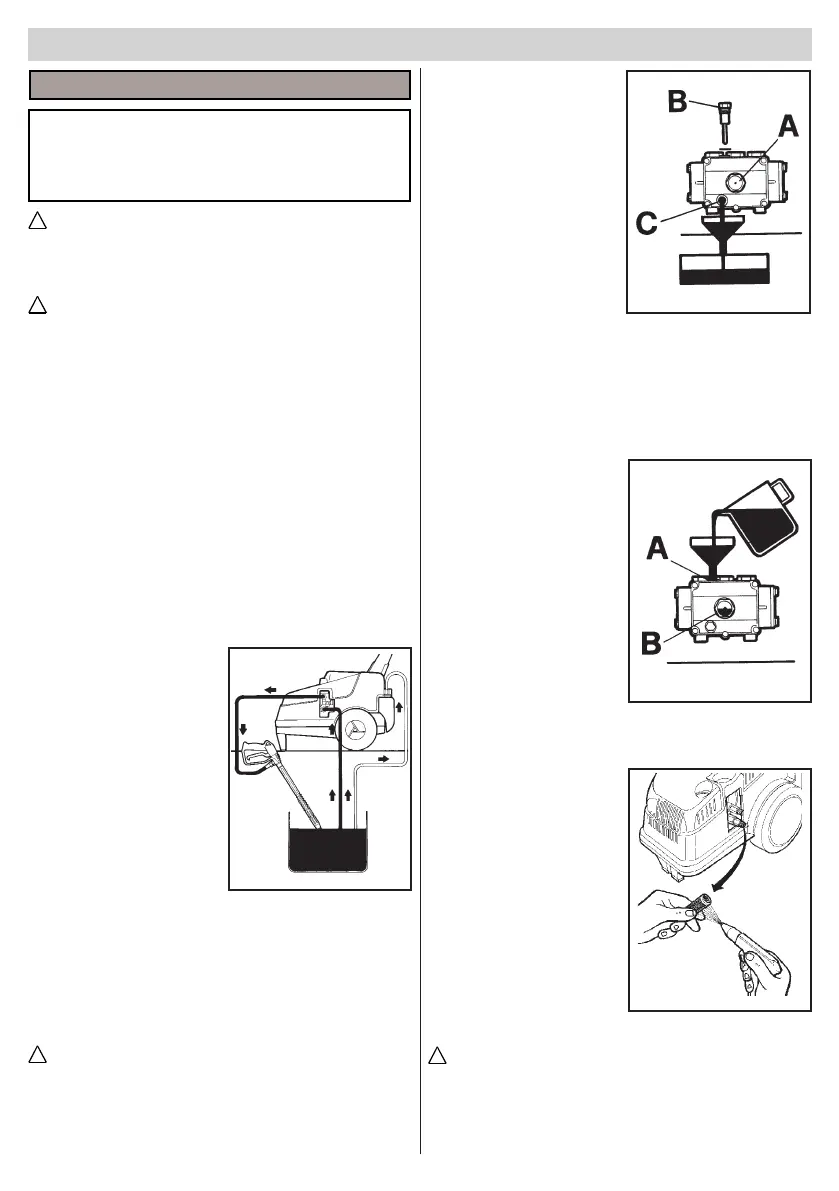 B
A
C

A
B