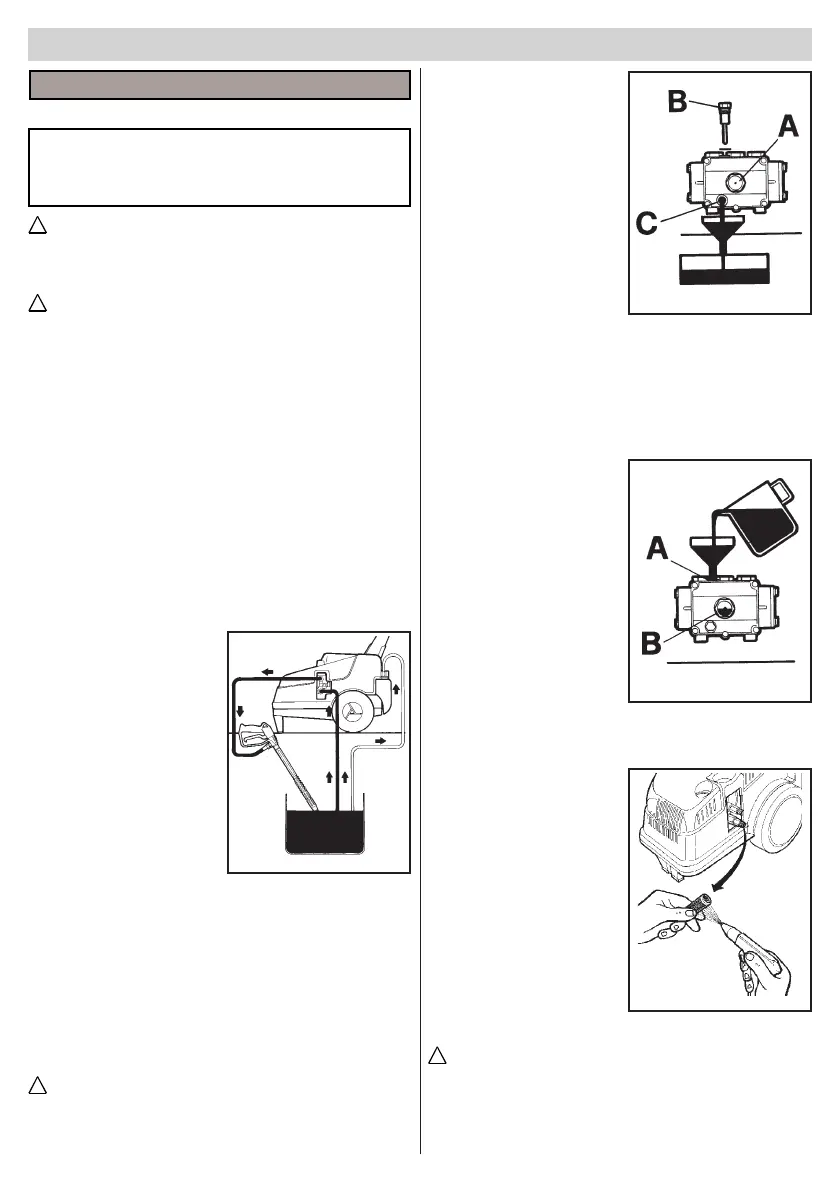 B
A
C
A
B