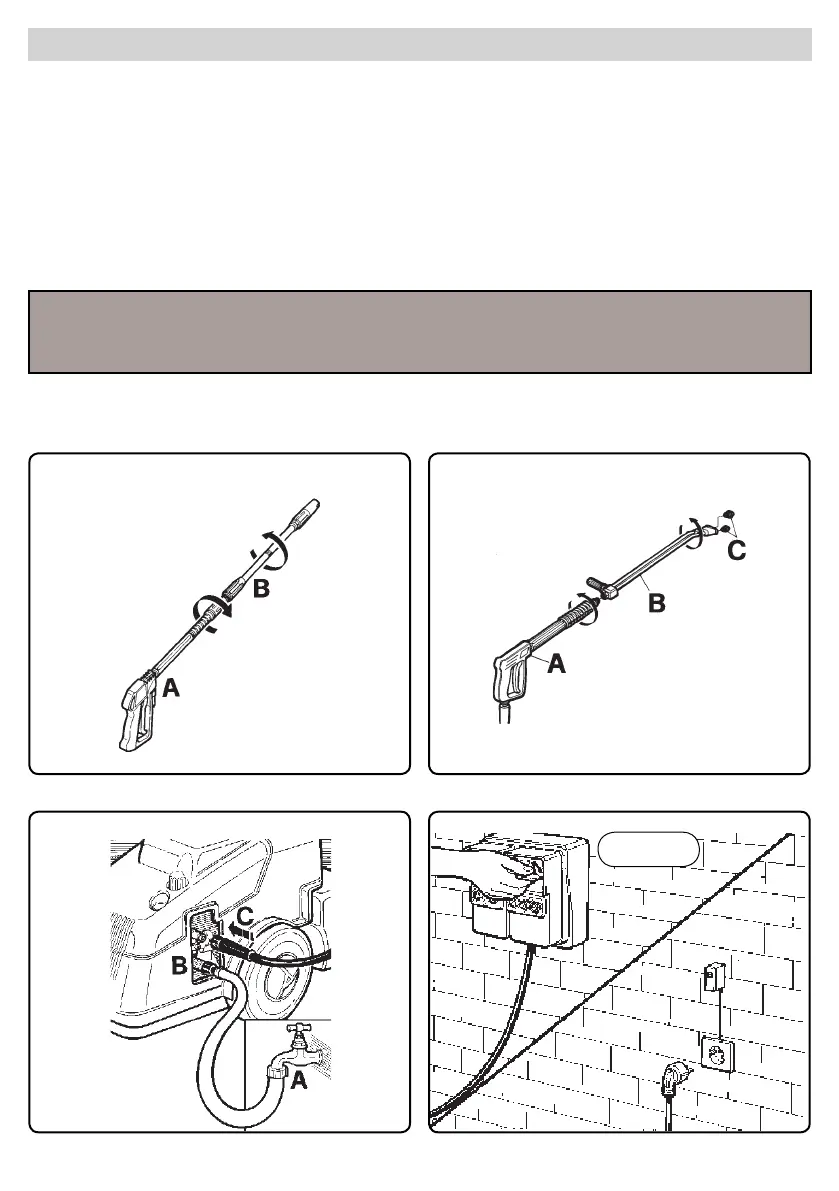 B

A

C

B

A

C

B

A