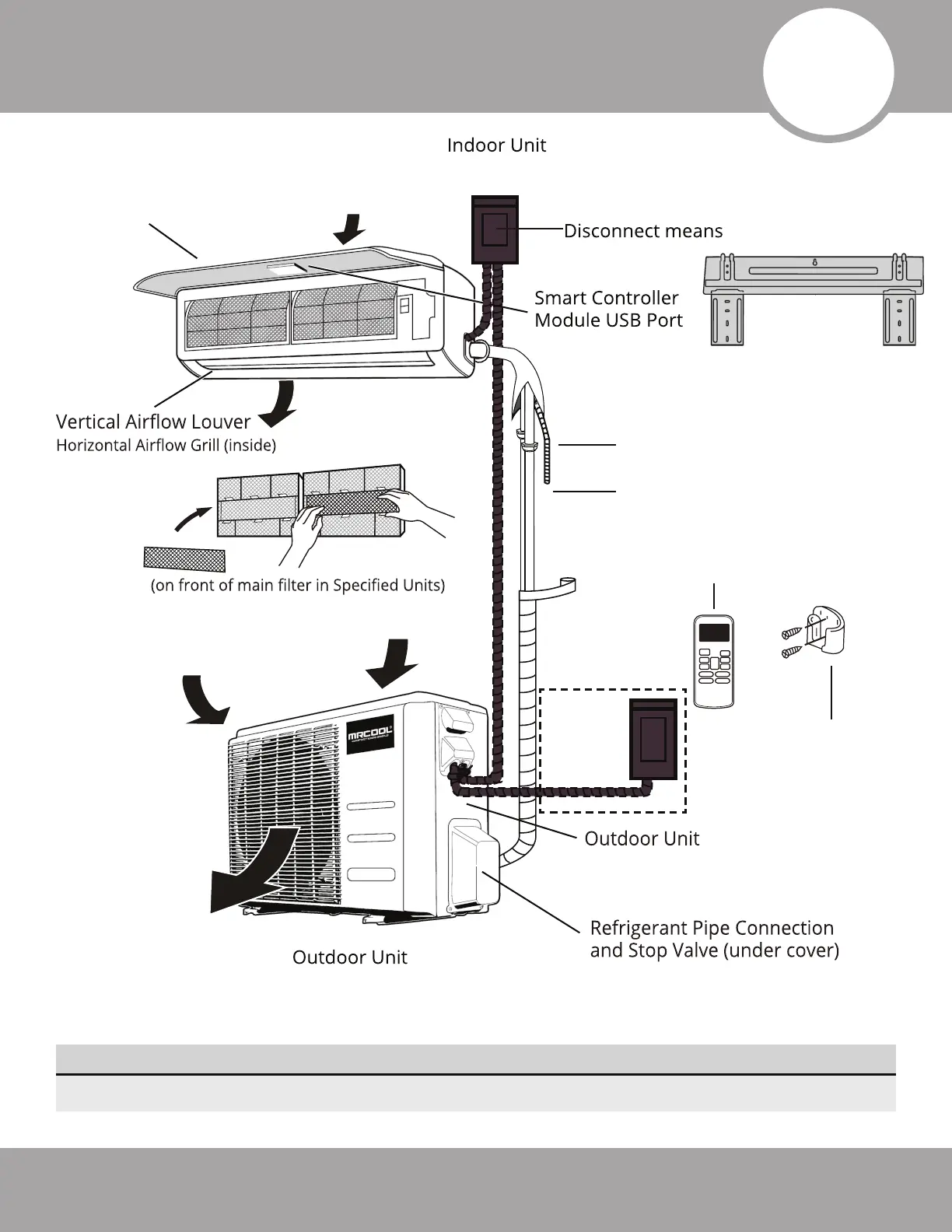 Indoor Unit

Disconnect means

Smart Controller Module USB Port

Vertical Airflow Louver
Horizontal Airflow Grill (inside)

(on front of main filter in Specified Units)

MRCOOL

Outdoor Unit

Refrigerant Pipe Connection and Stop Valve (under cover)

Outdoor Unit