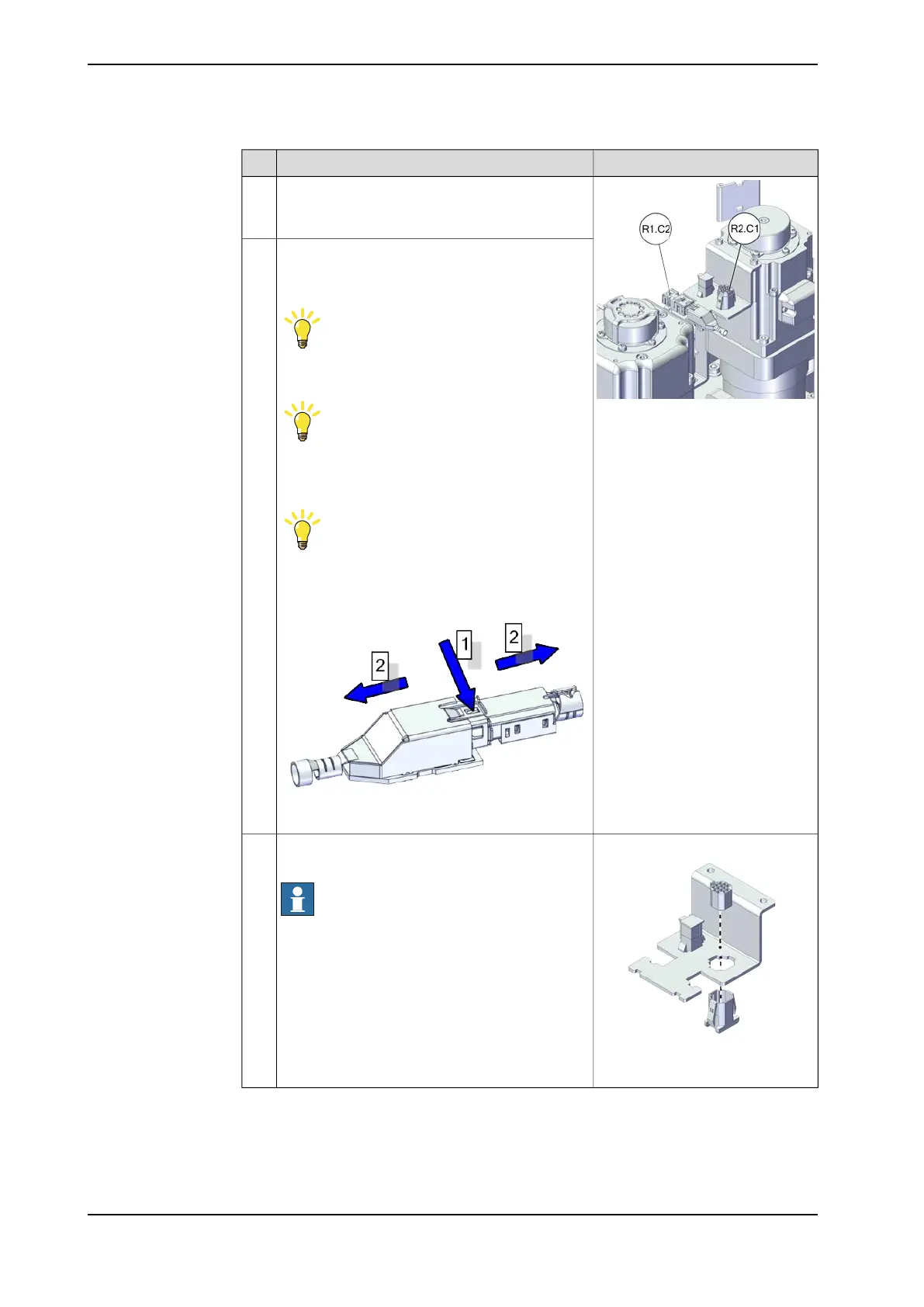 R1.C2

R2.C1

2

1

2