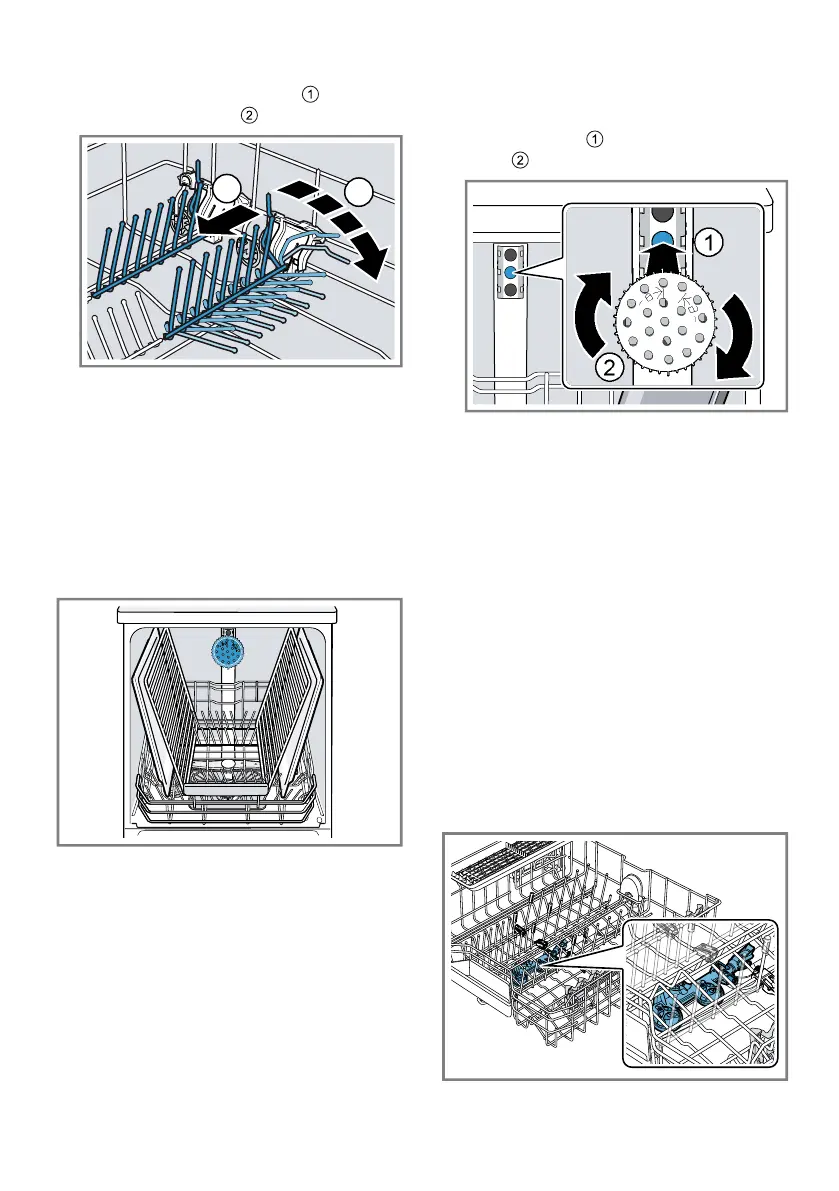 ①
②

①
②

1
2