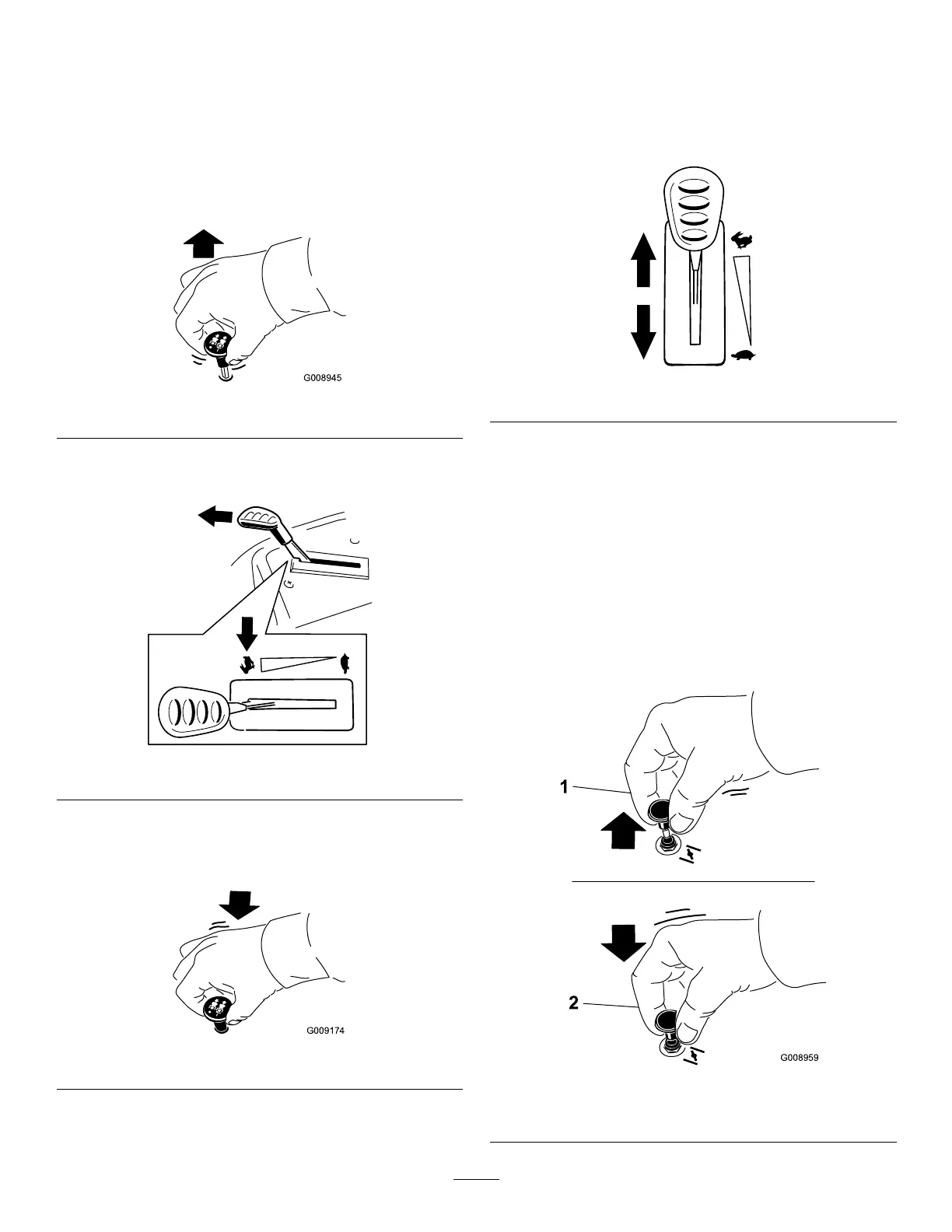 G008945

G009174

1

2

G008959