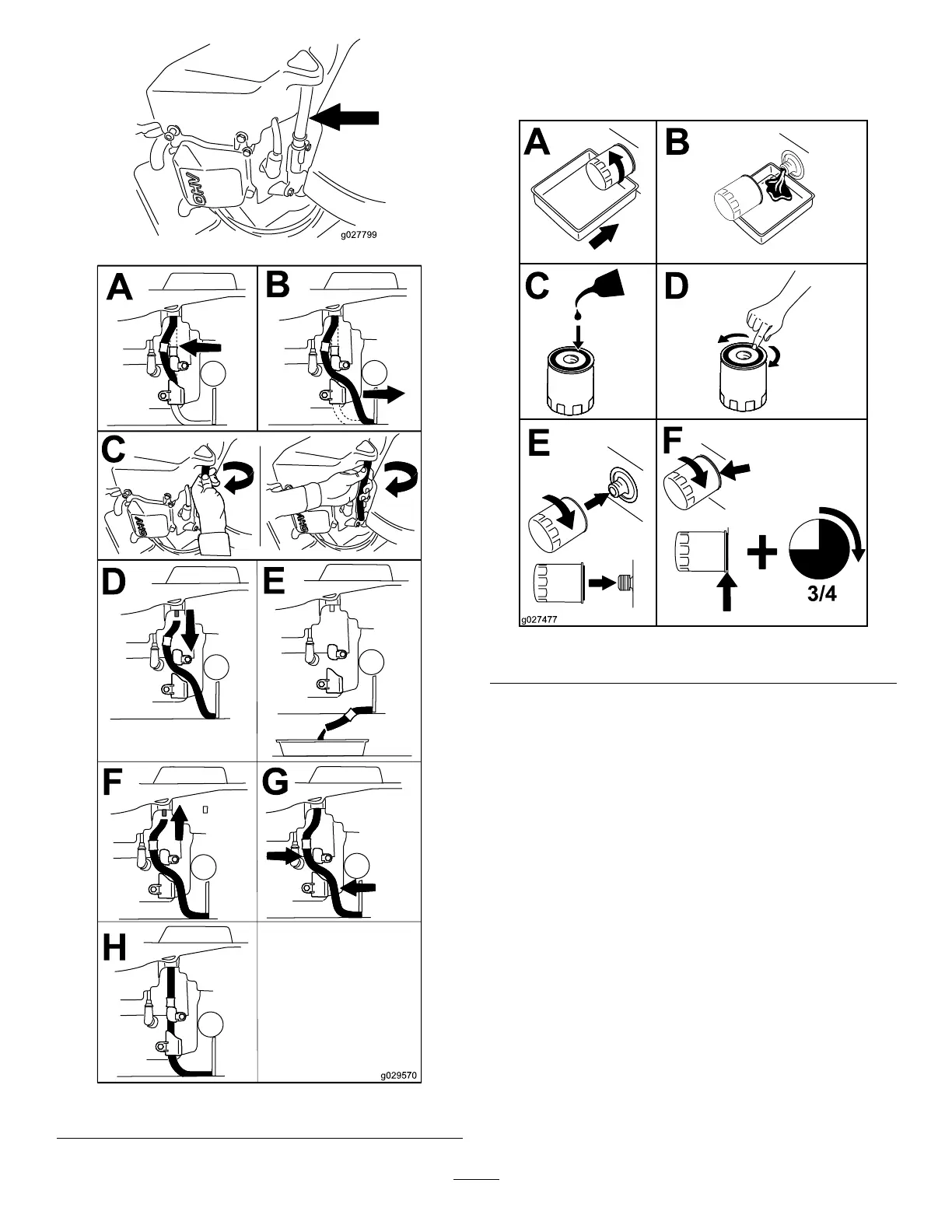 OHV

g027799

A B

C

OHV OHV

D E

F G

H

g029570

A B

C D

E F

3/4

g027477