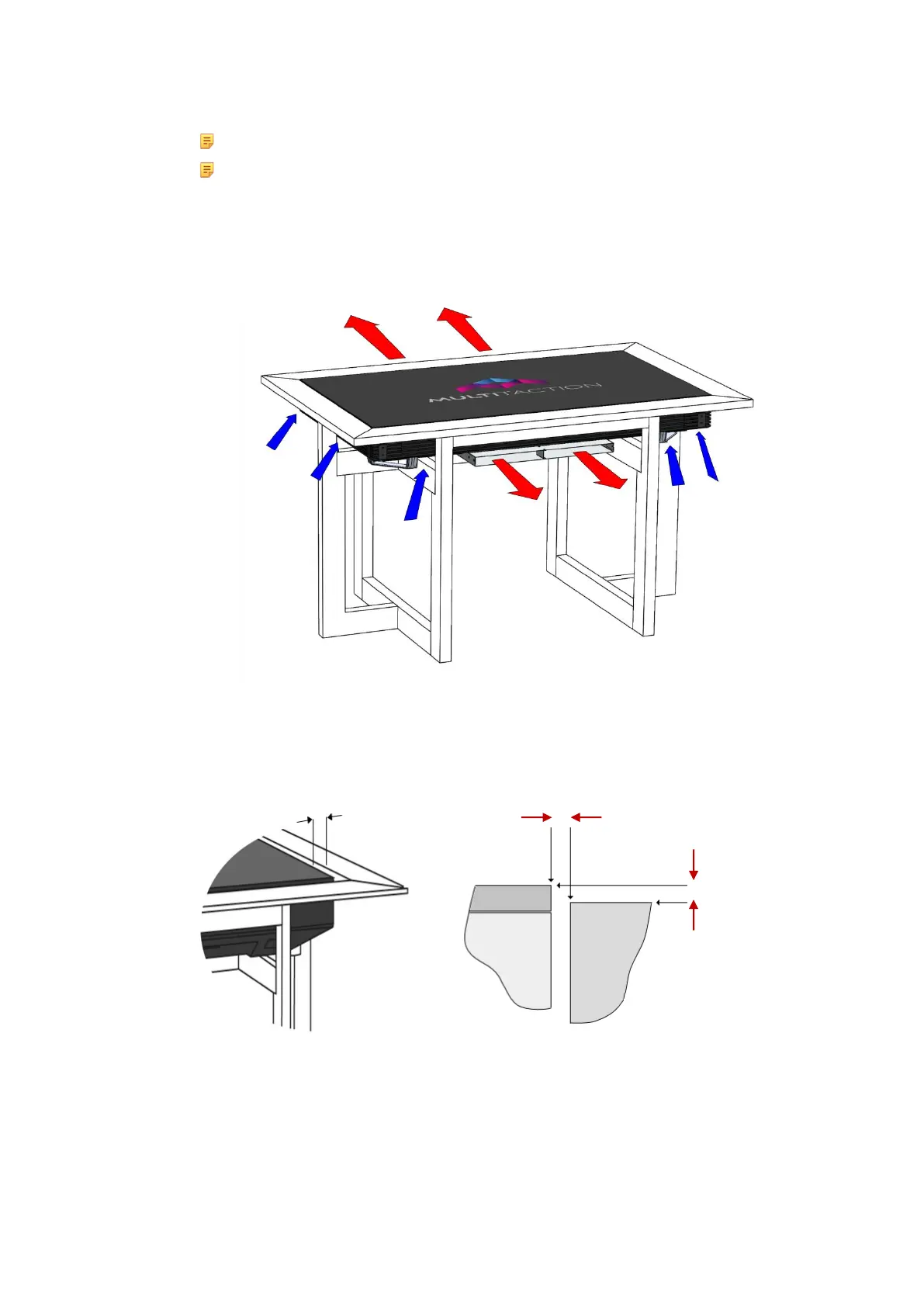 MULTITACTION