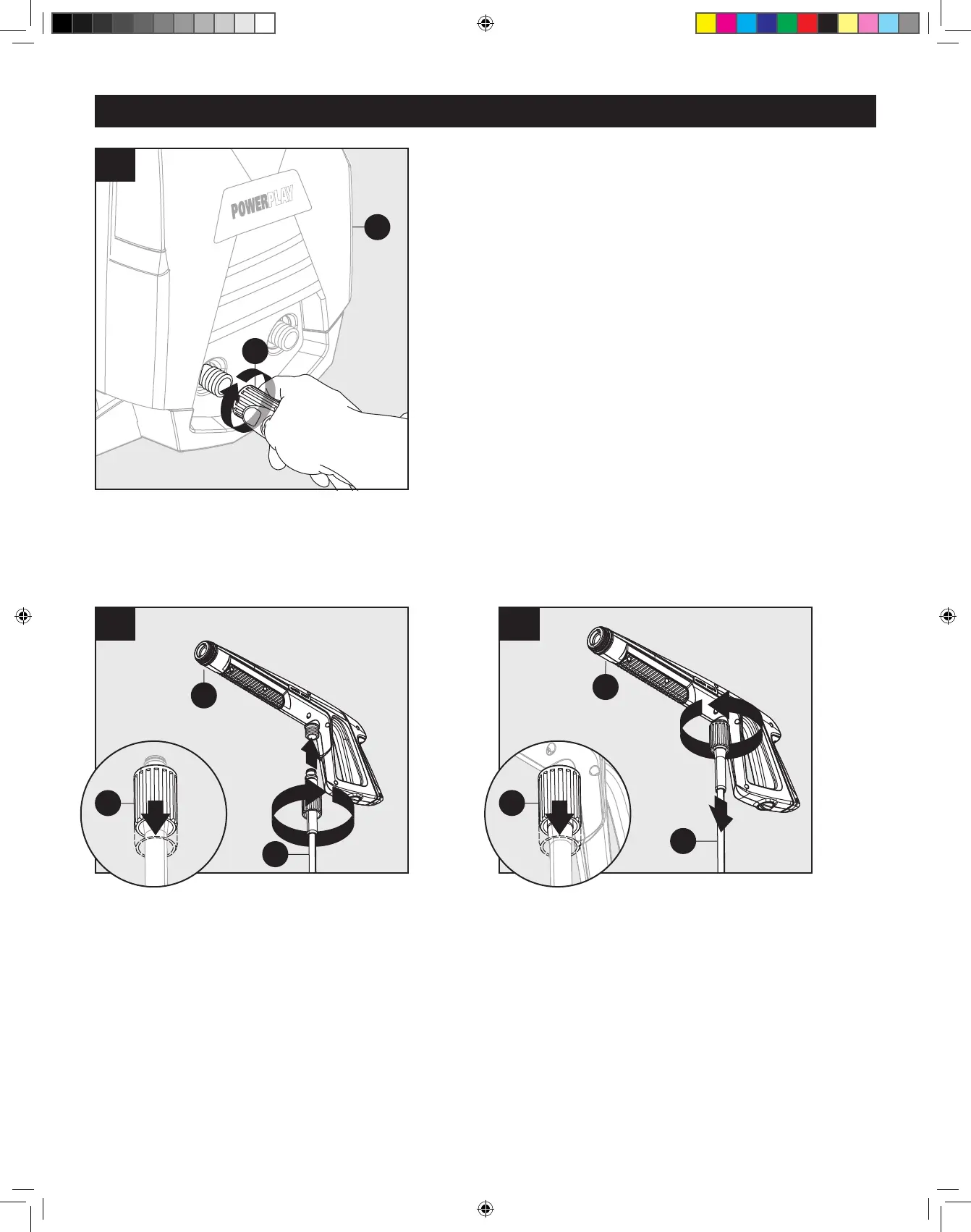 POWERPLAY