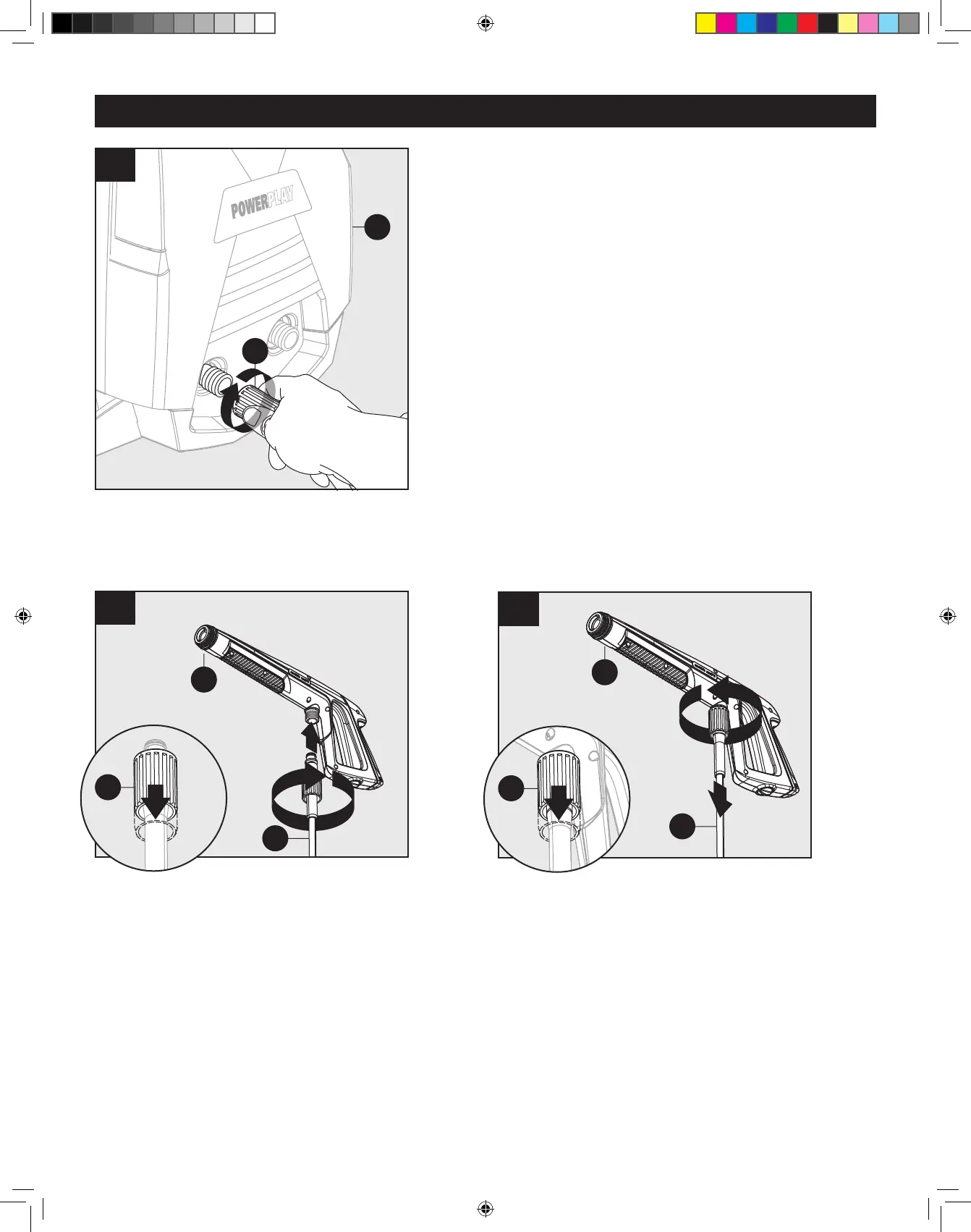 POWERPLAY