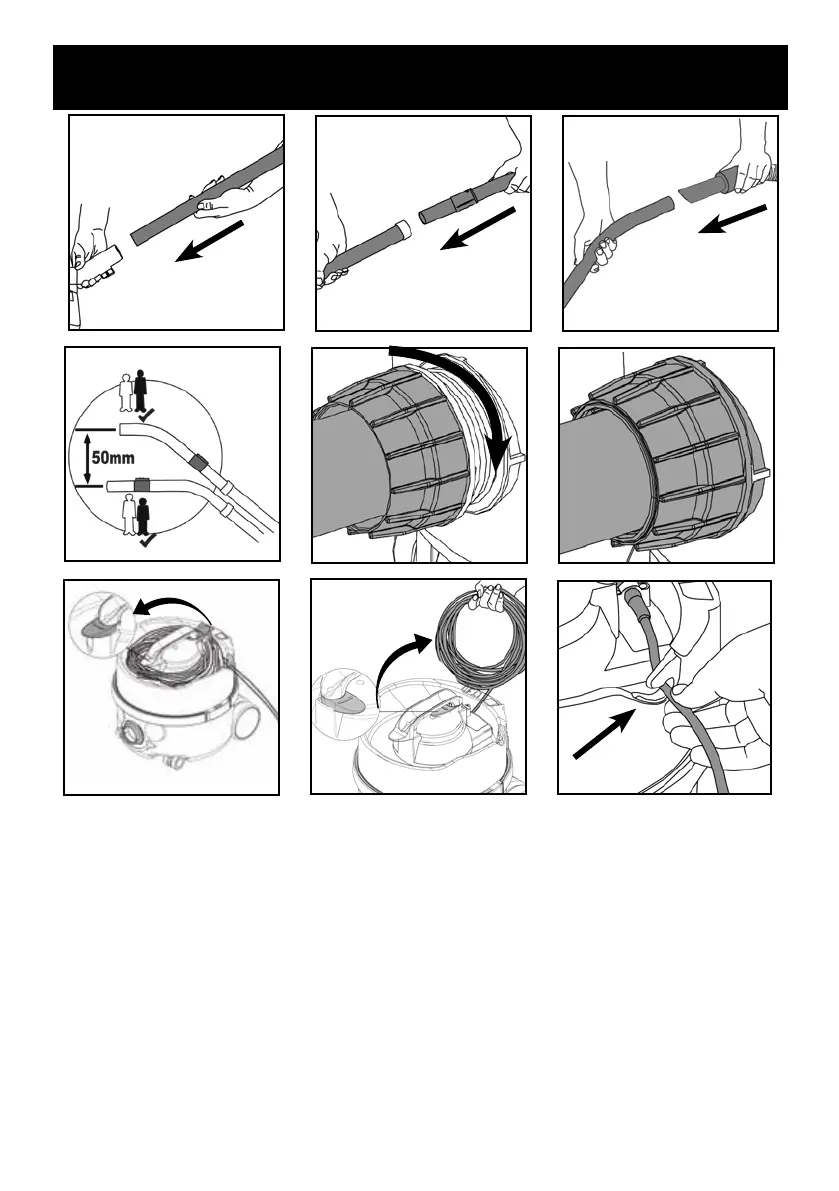 50mm