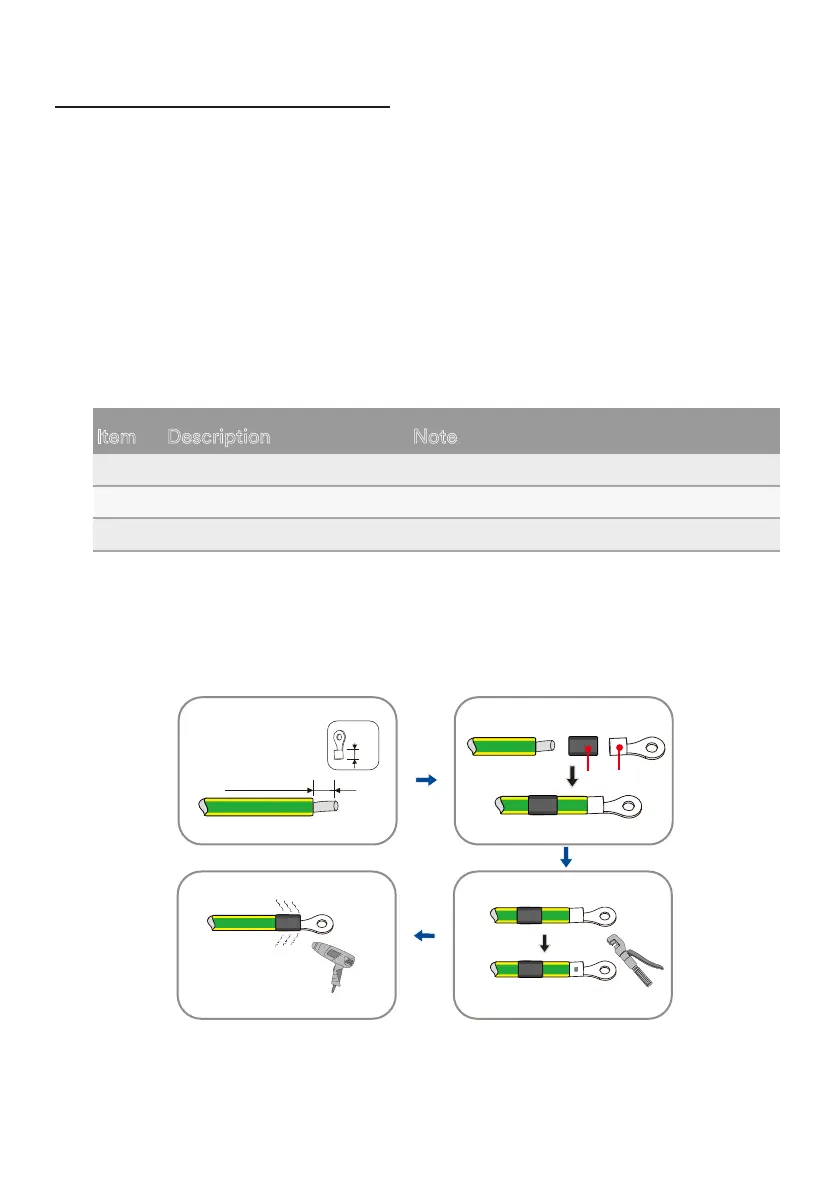 | Item | Description | Note |
|---|---|---|
| | | |
| | | |
| | | |