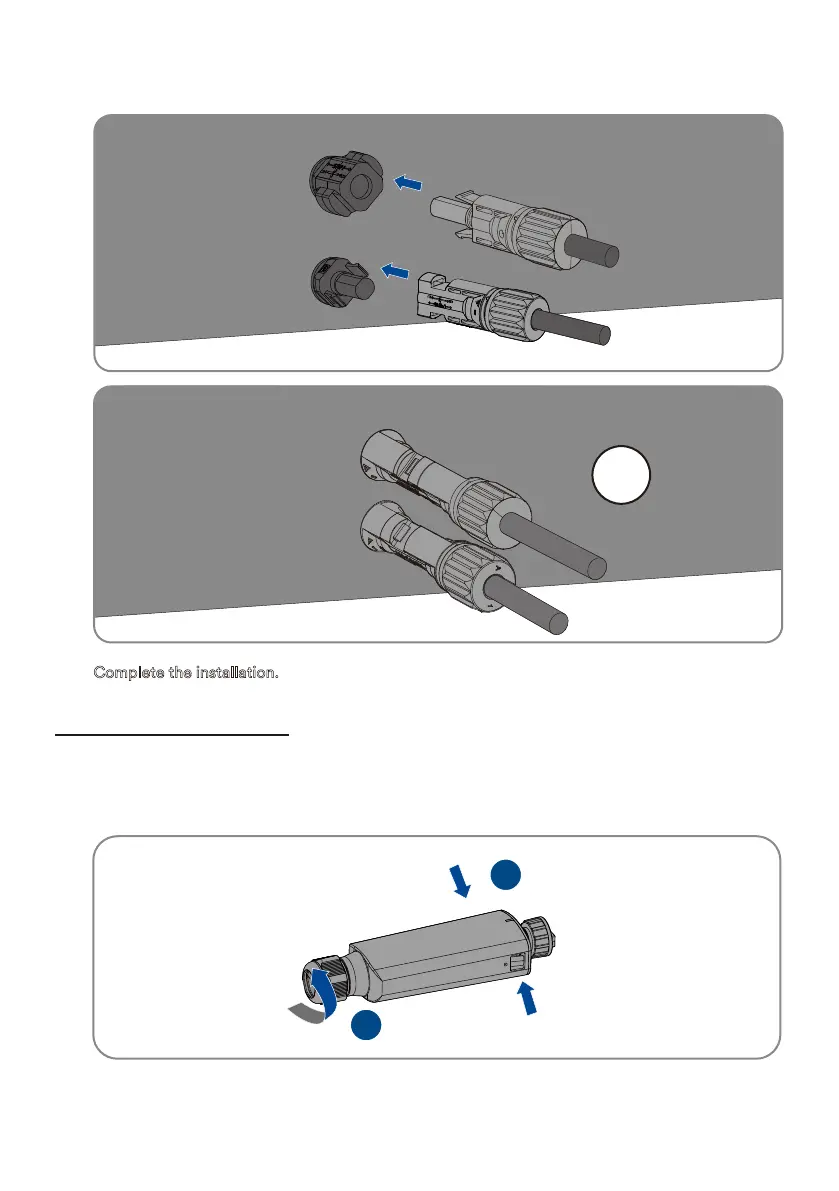 Complete the installation.