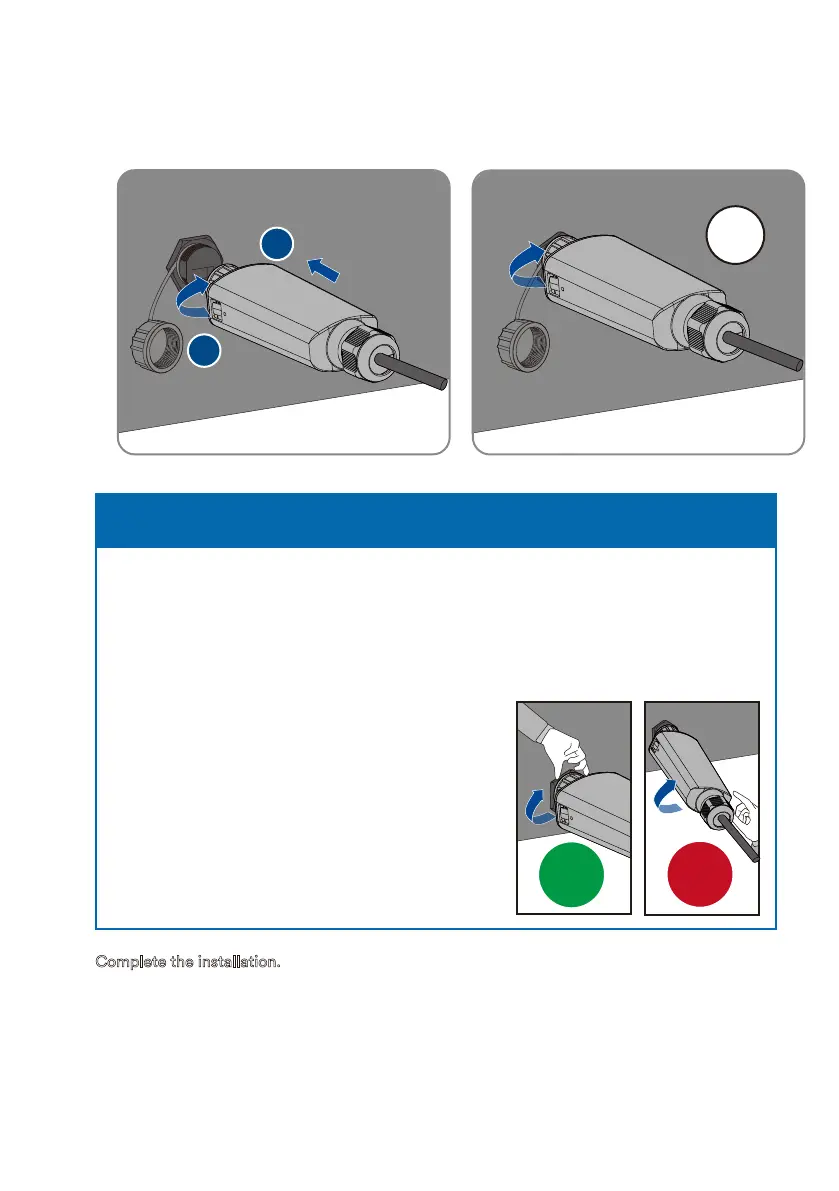 Complete the installation.