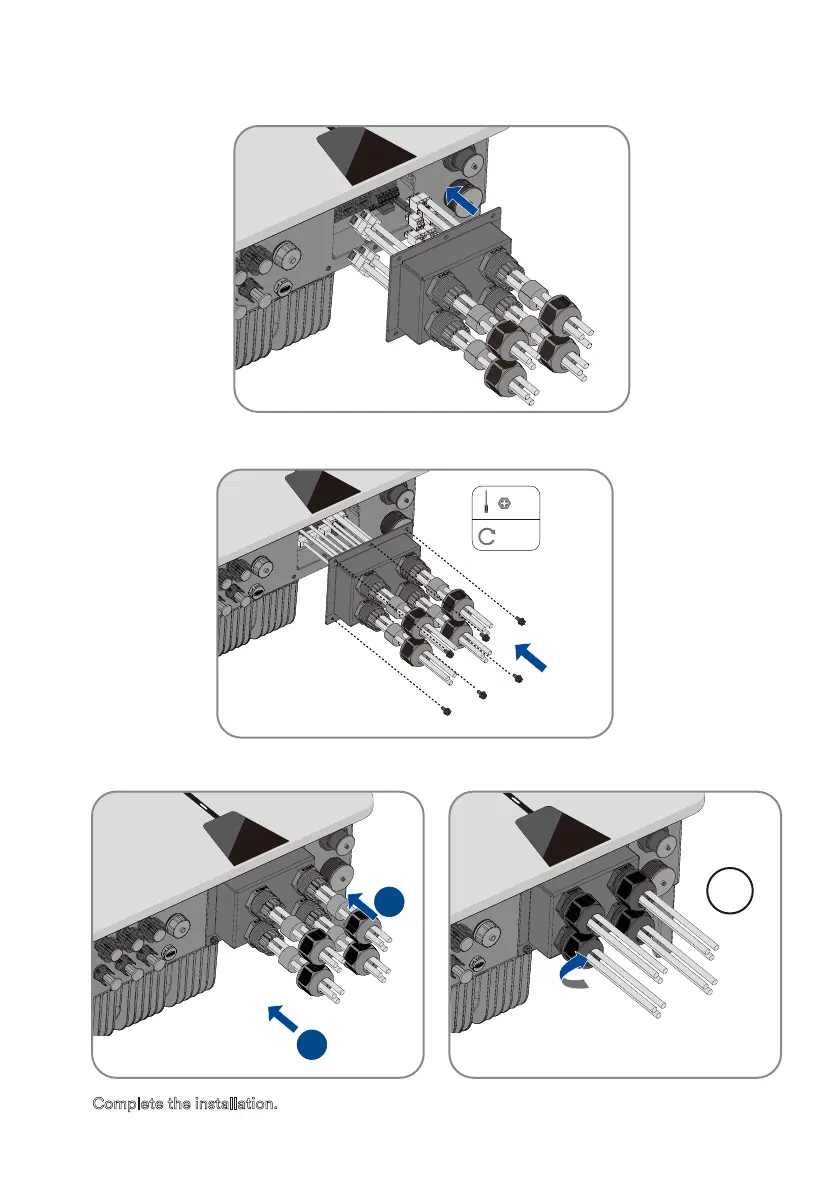 Complete the installation.