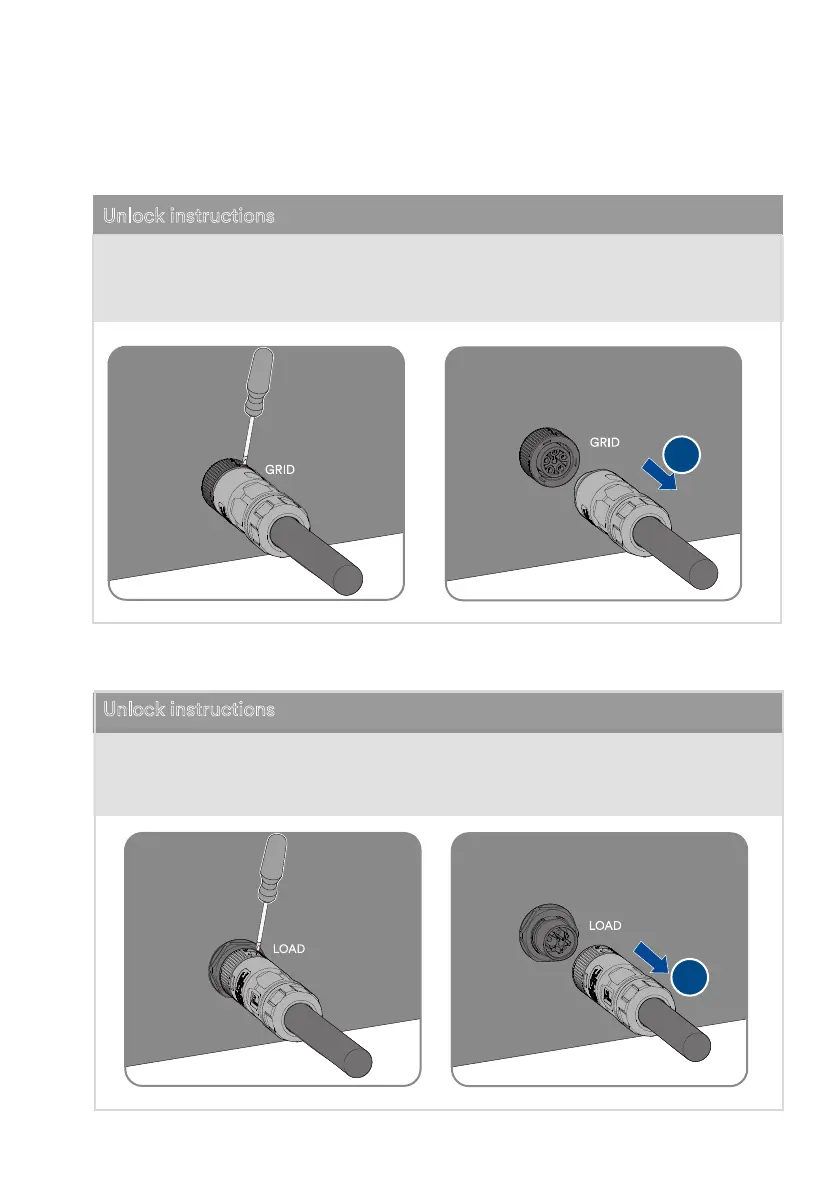 Unlock instructions

GRID

GRID

Unlock instructions

LOAD

LOAD