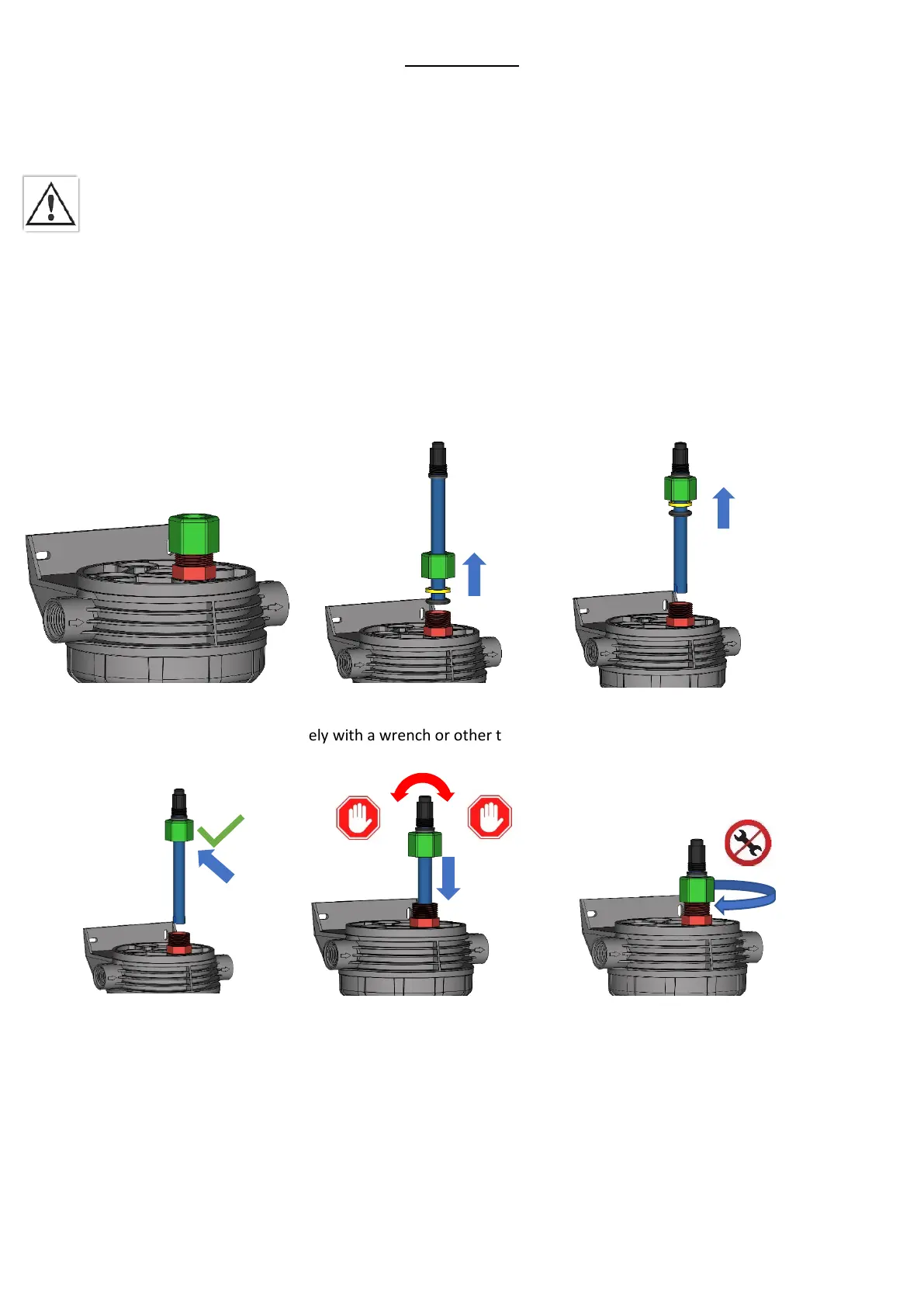 ely with a wrench or other t