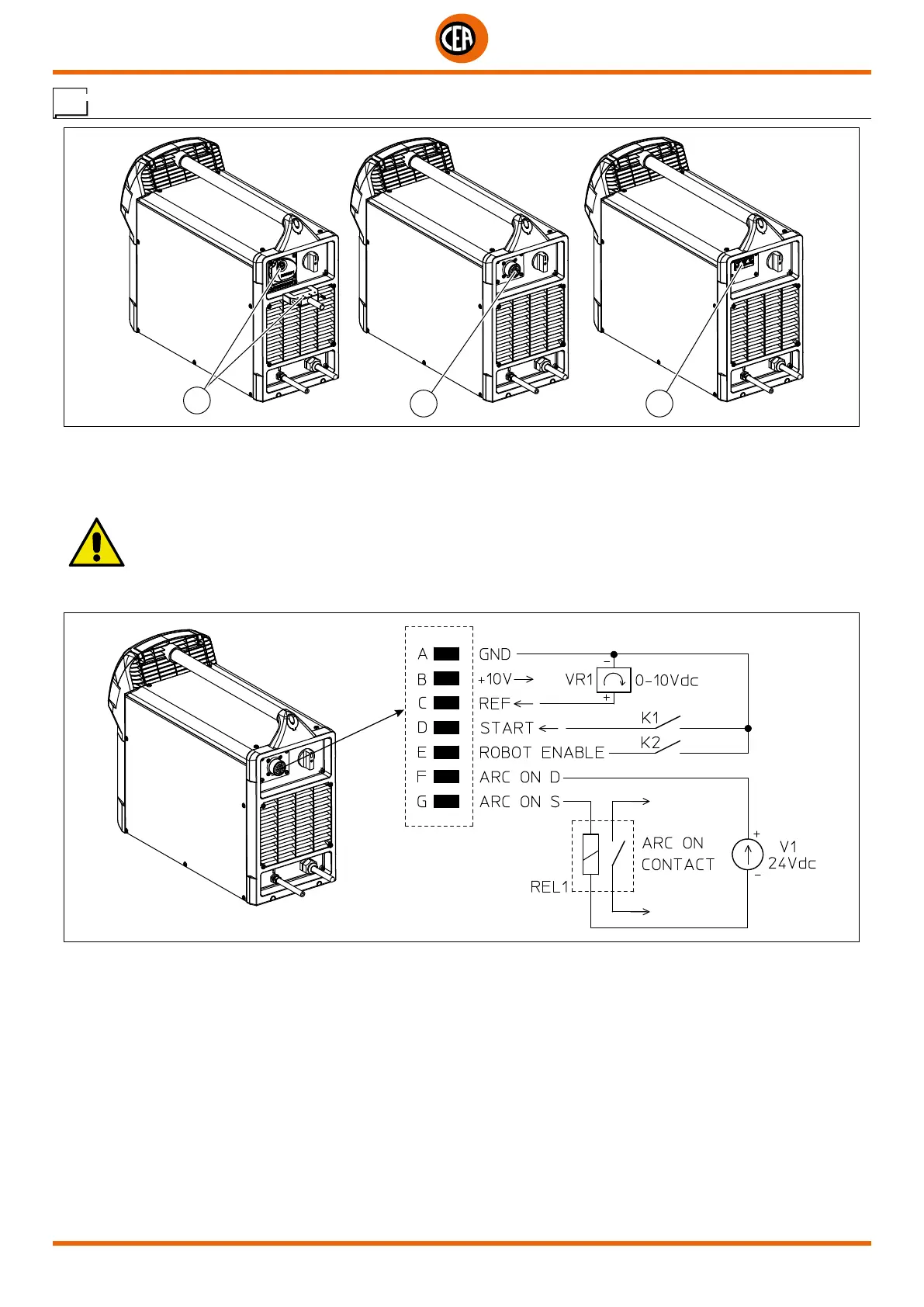 CEA

A GND
B +10V
C REF
D START
E ROBOT ENABLE
F ARC ON D
G ARC ON S

VR1 0-10Vdc
K1
K2
ARC ON CONTACT
REL1
V1 24Vdc