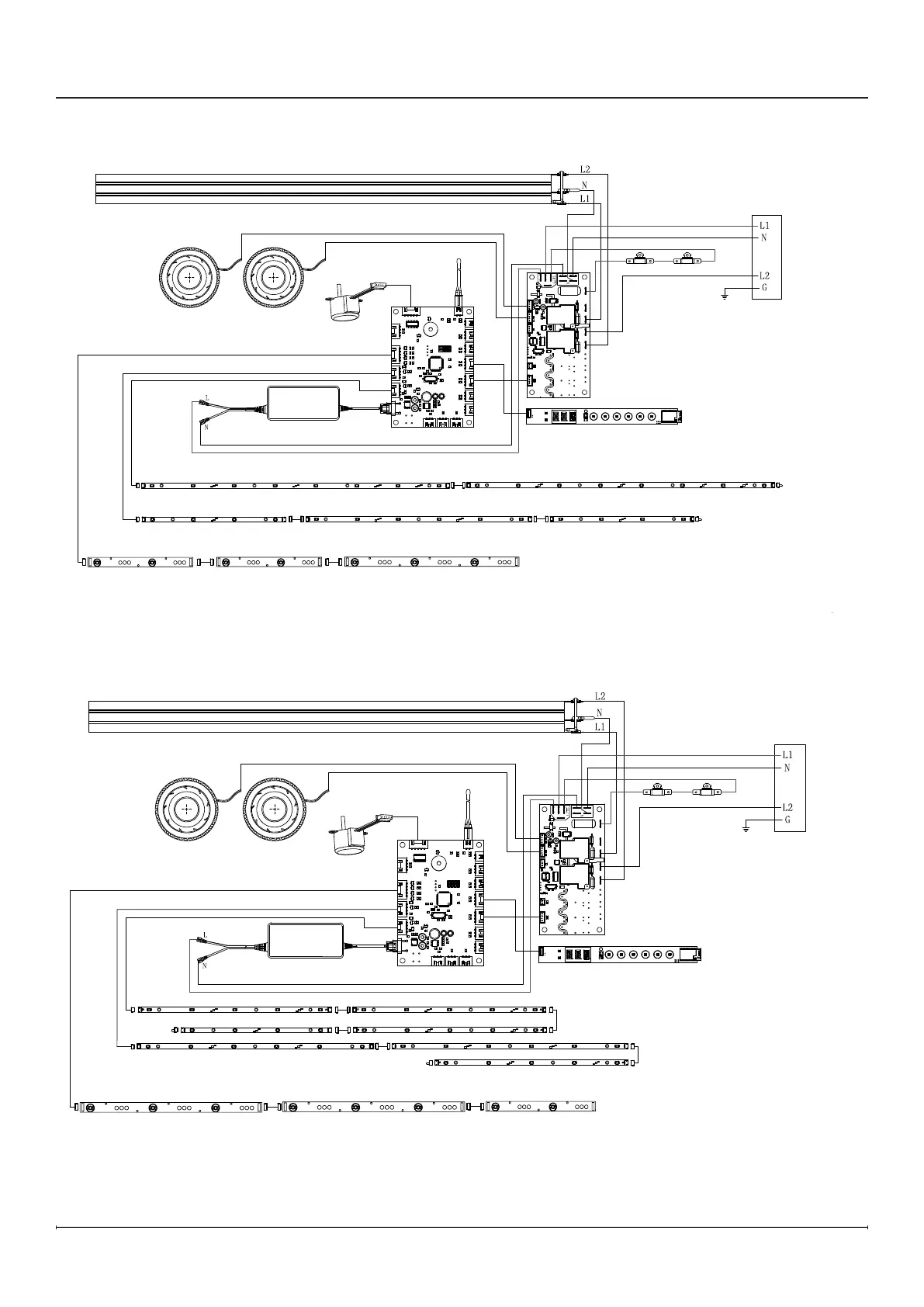 L2
N
L1
L1
N
L2
G
L
N

L2
N
L1
L1
N
L2
G
L
N