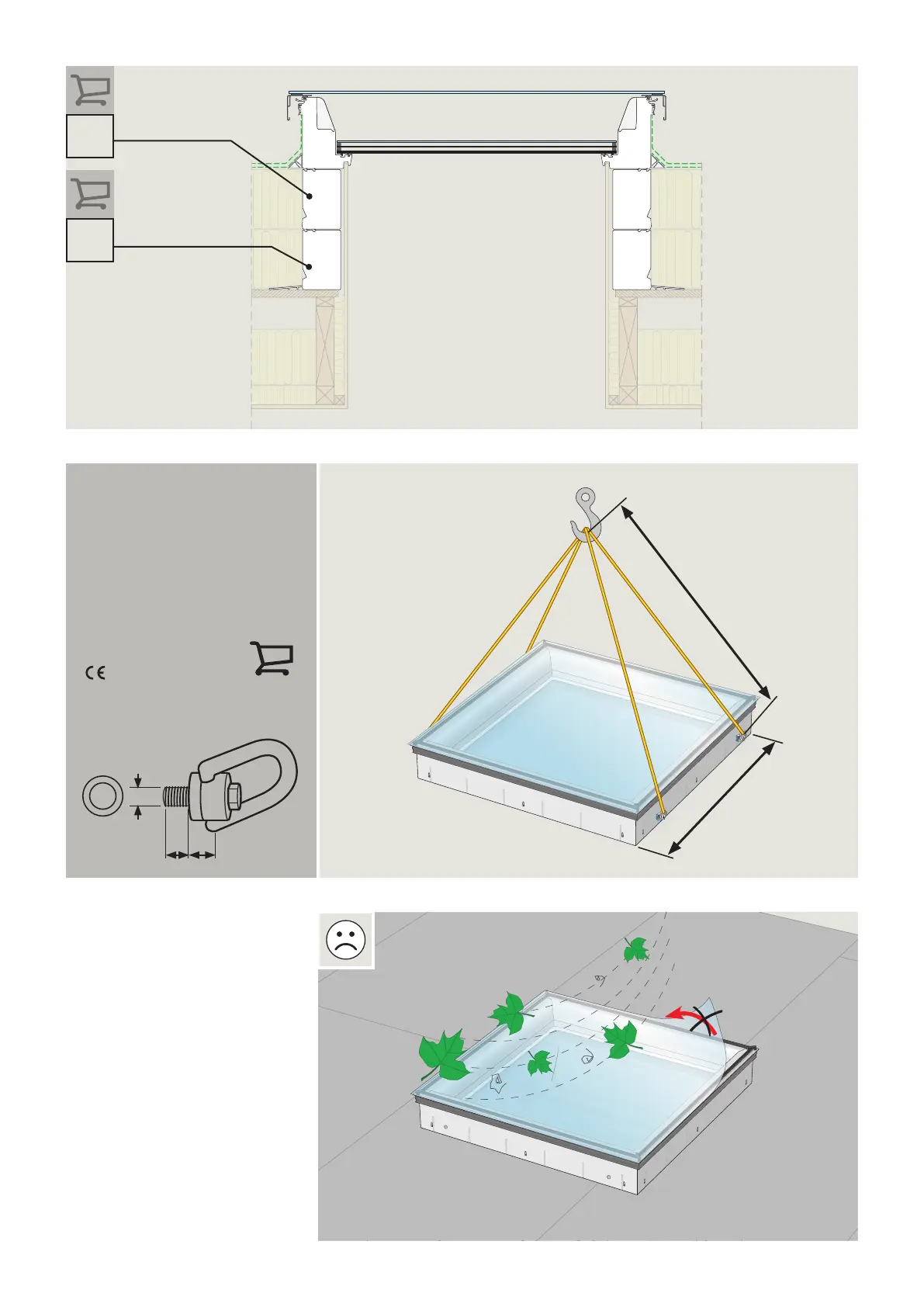 CE