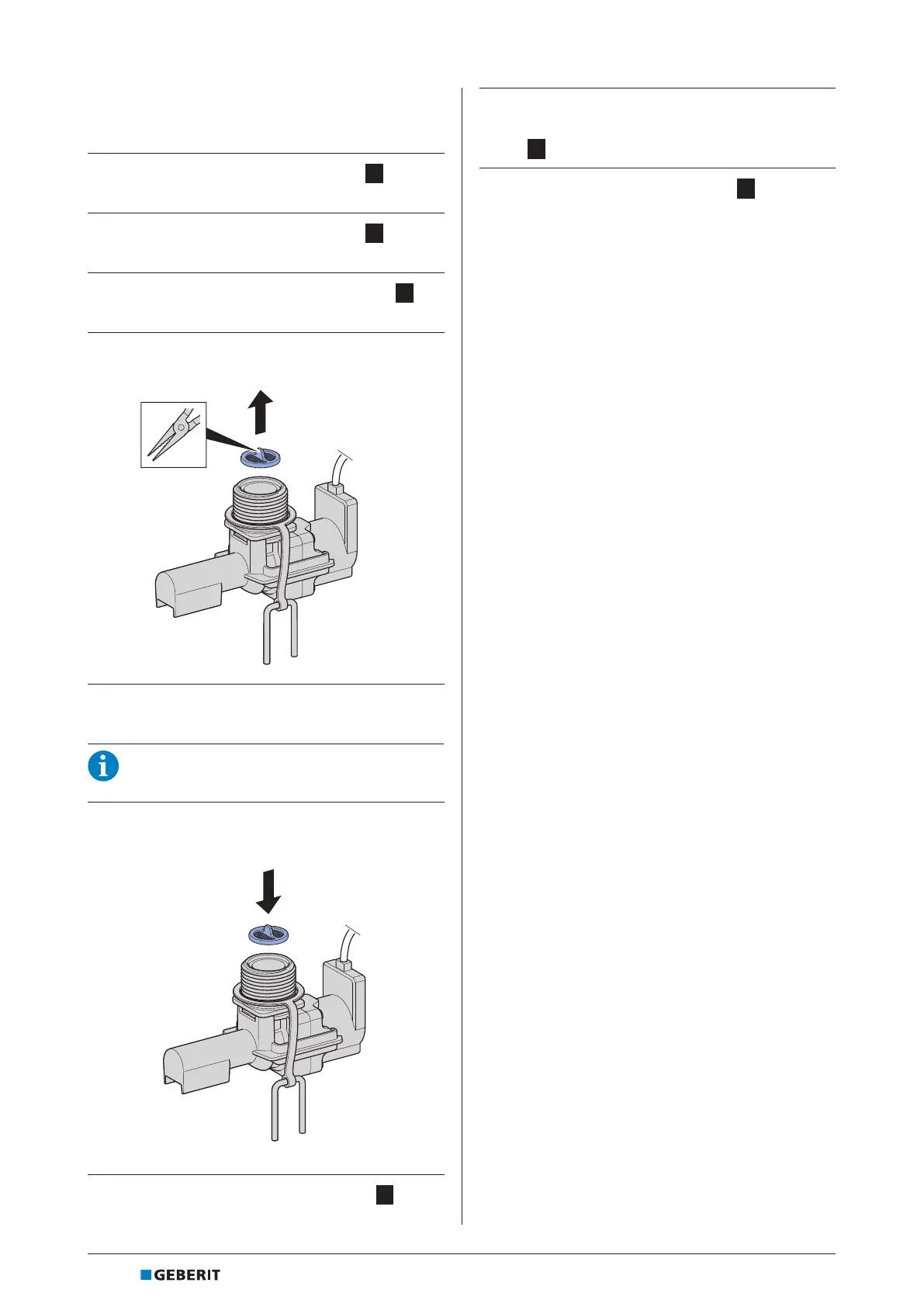 GEBERIT