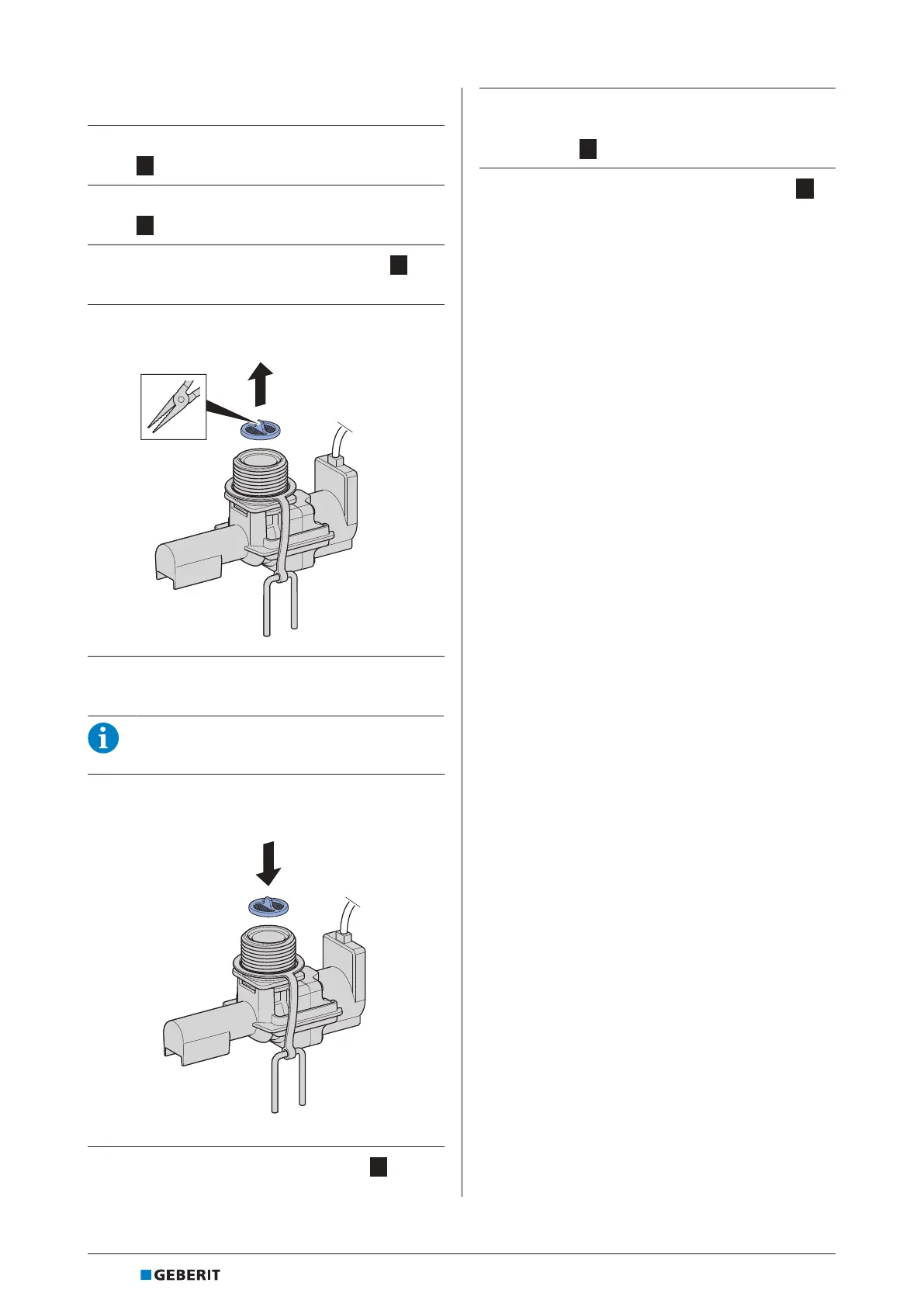 GEBERIT