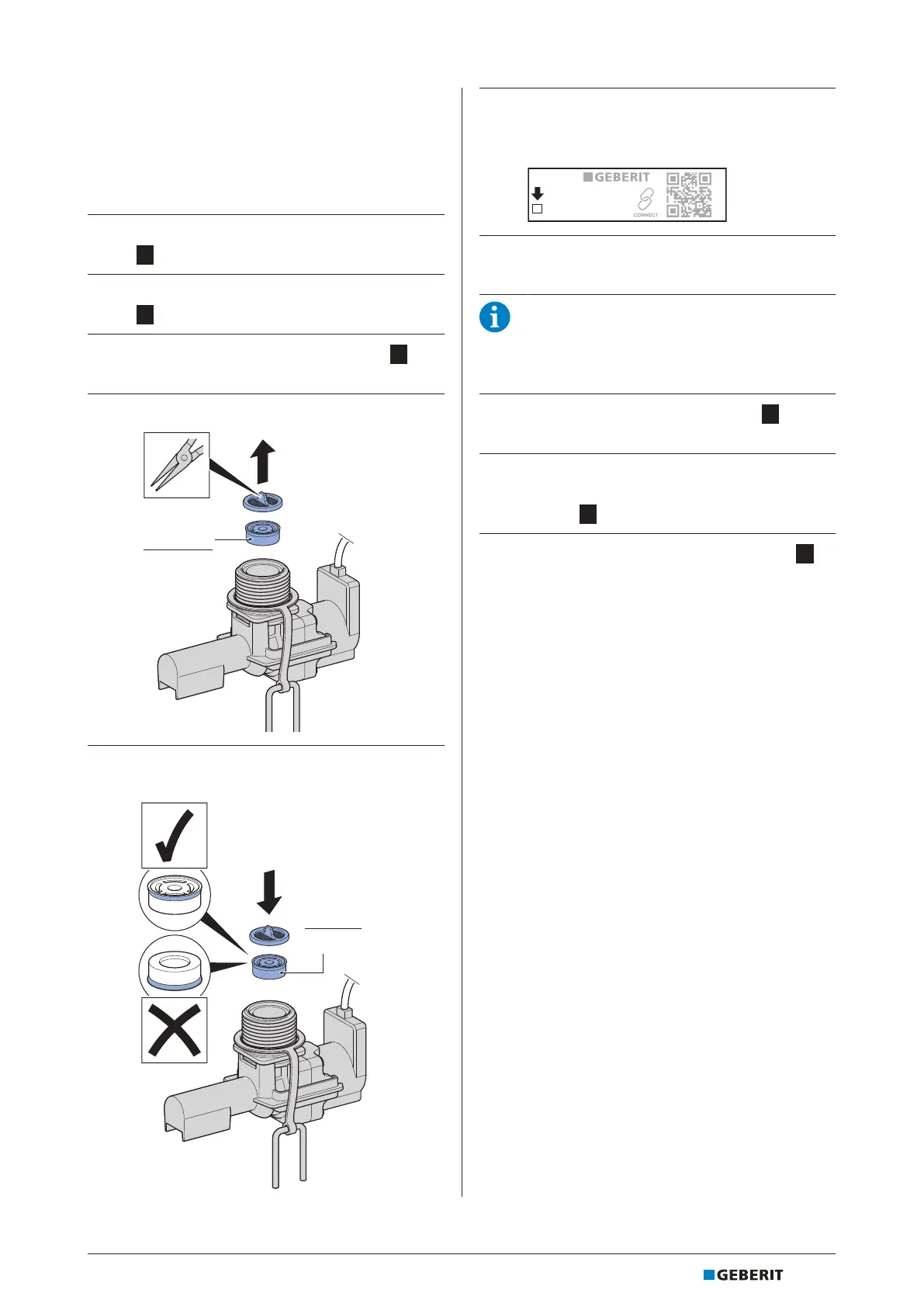 GEBERIT

CONNECT

GEBERIT