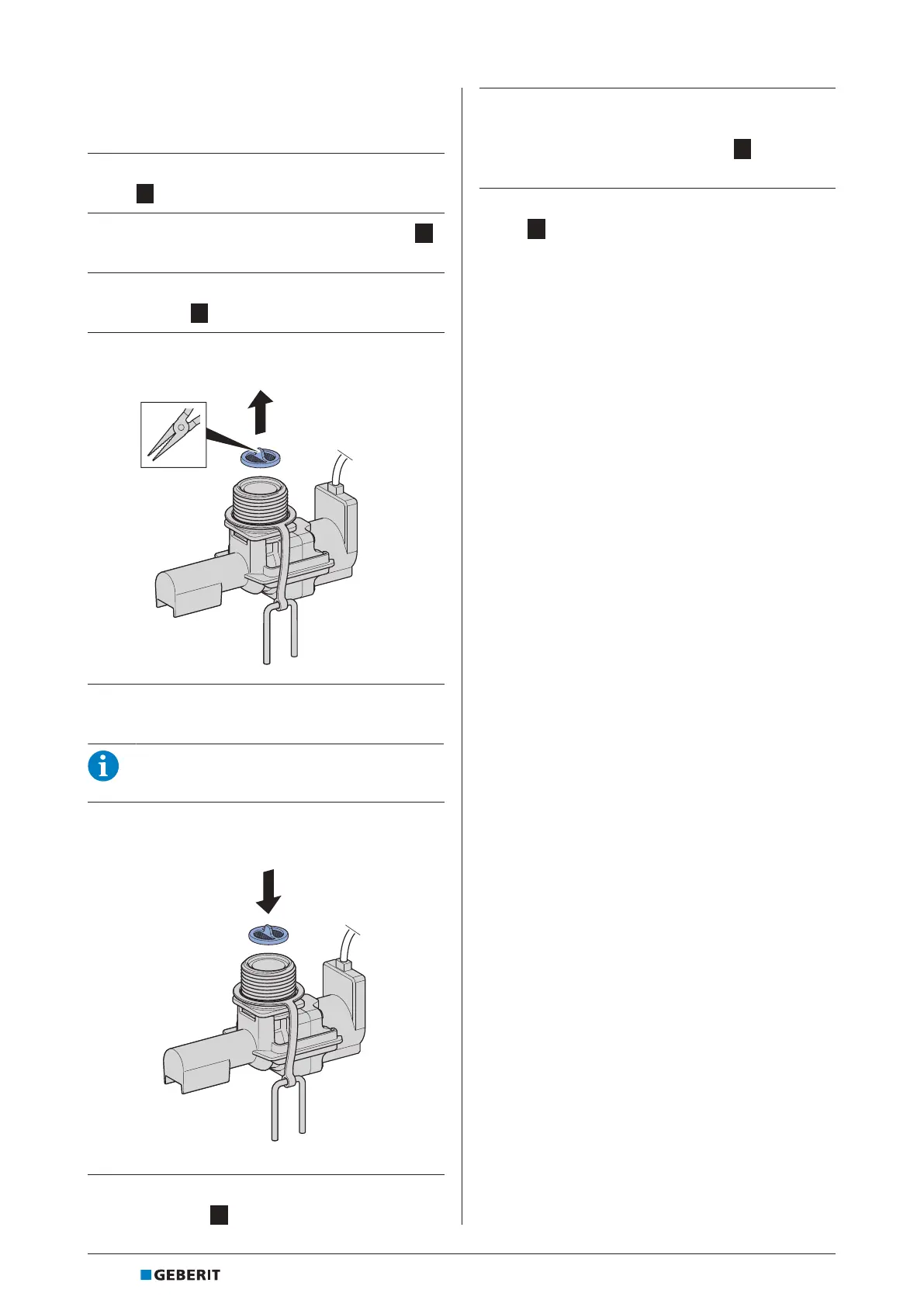 GEBERIT