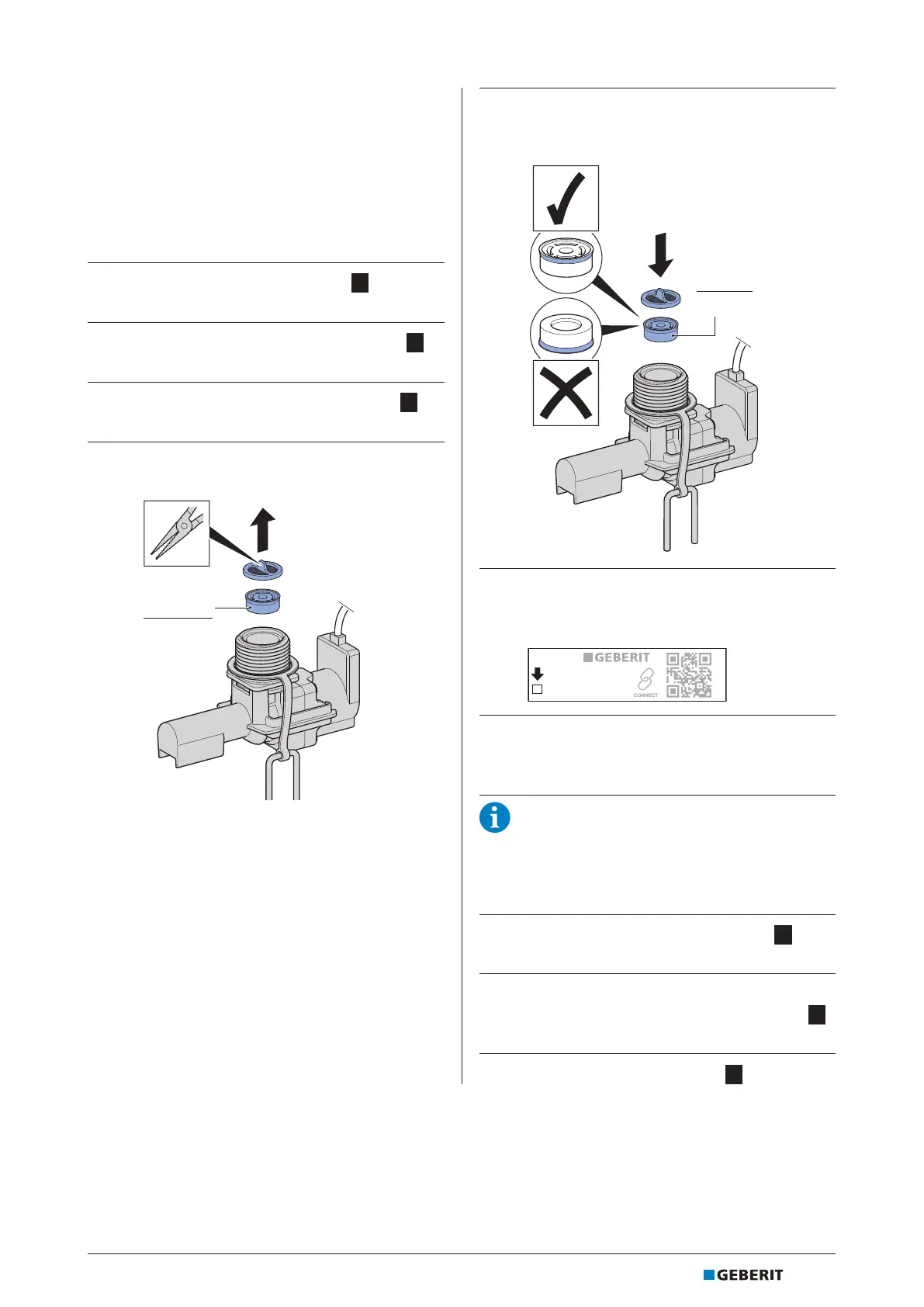 GEBERIT

CONNECT

GEBERIT