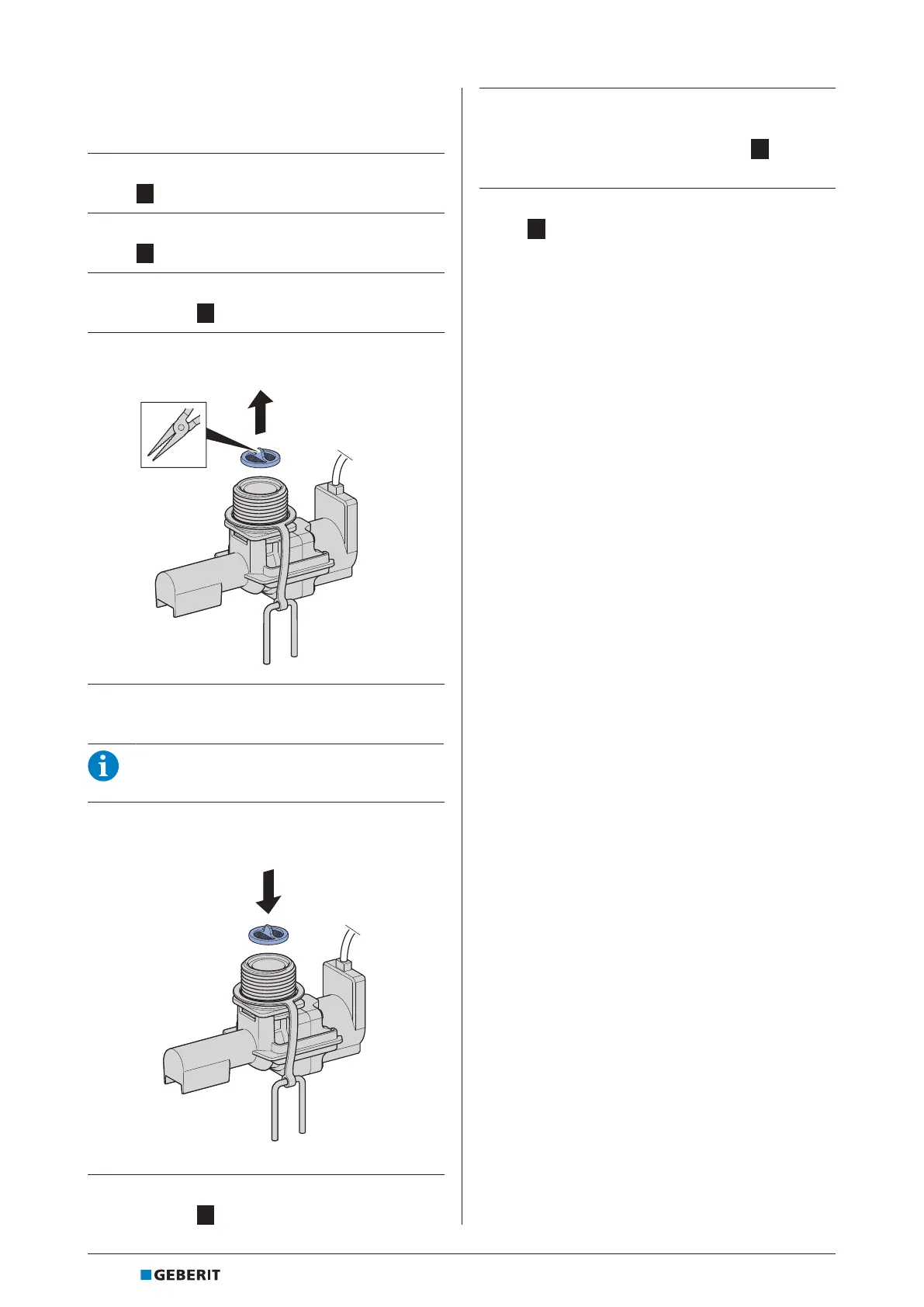 GEBERIT