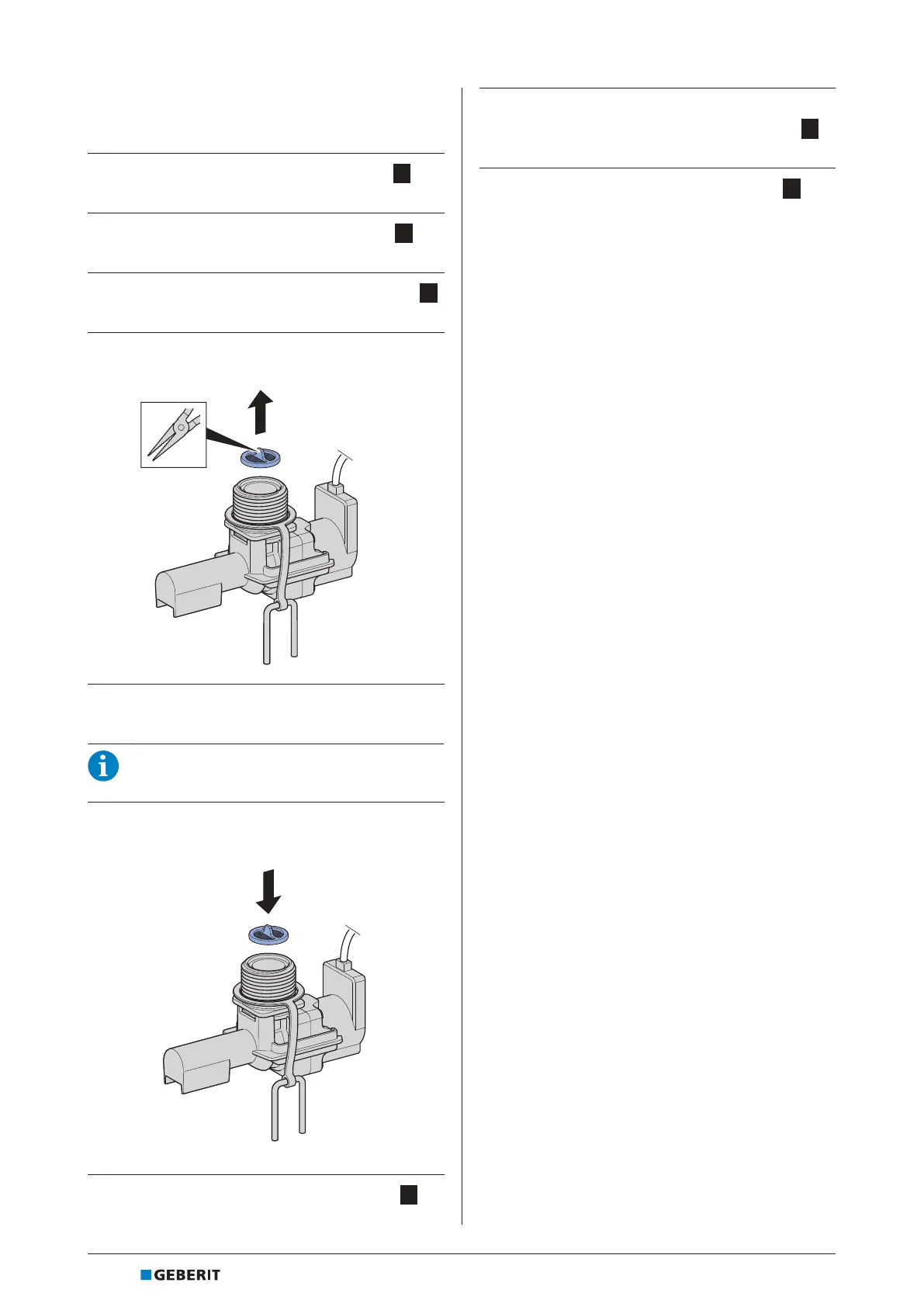 GEBERIT