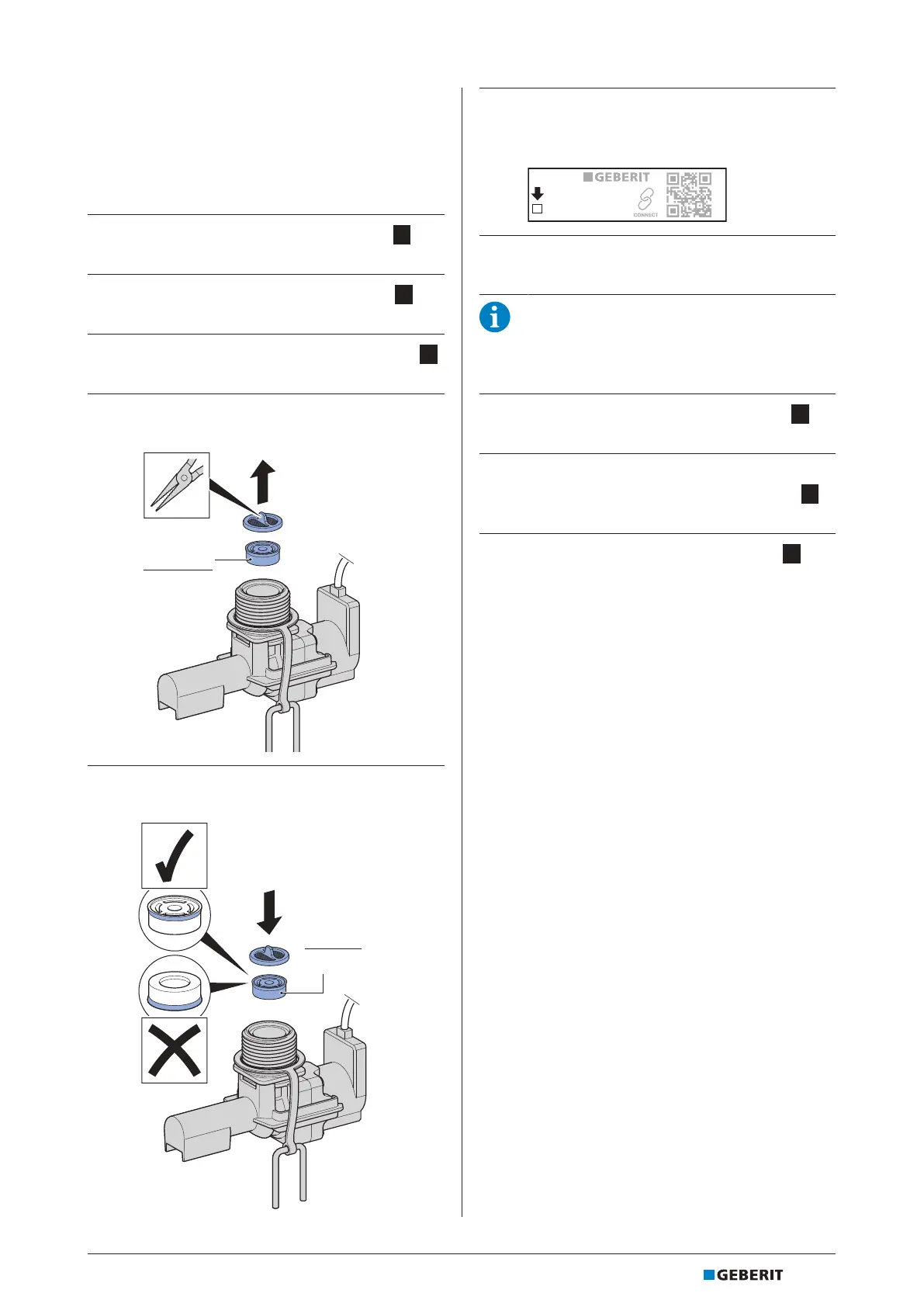 GEBERIT

CONNECT

GEBERIT