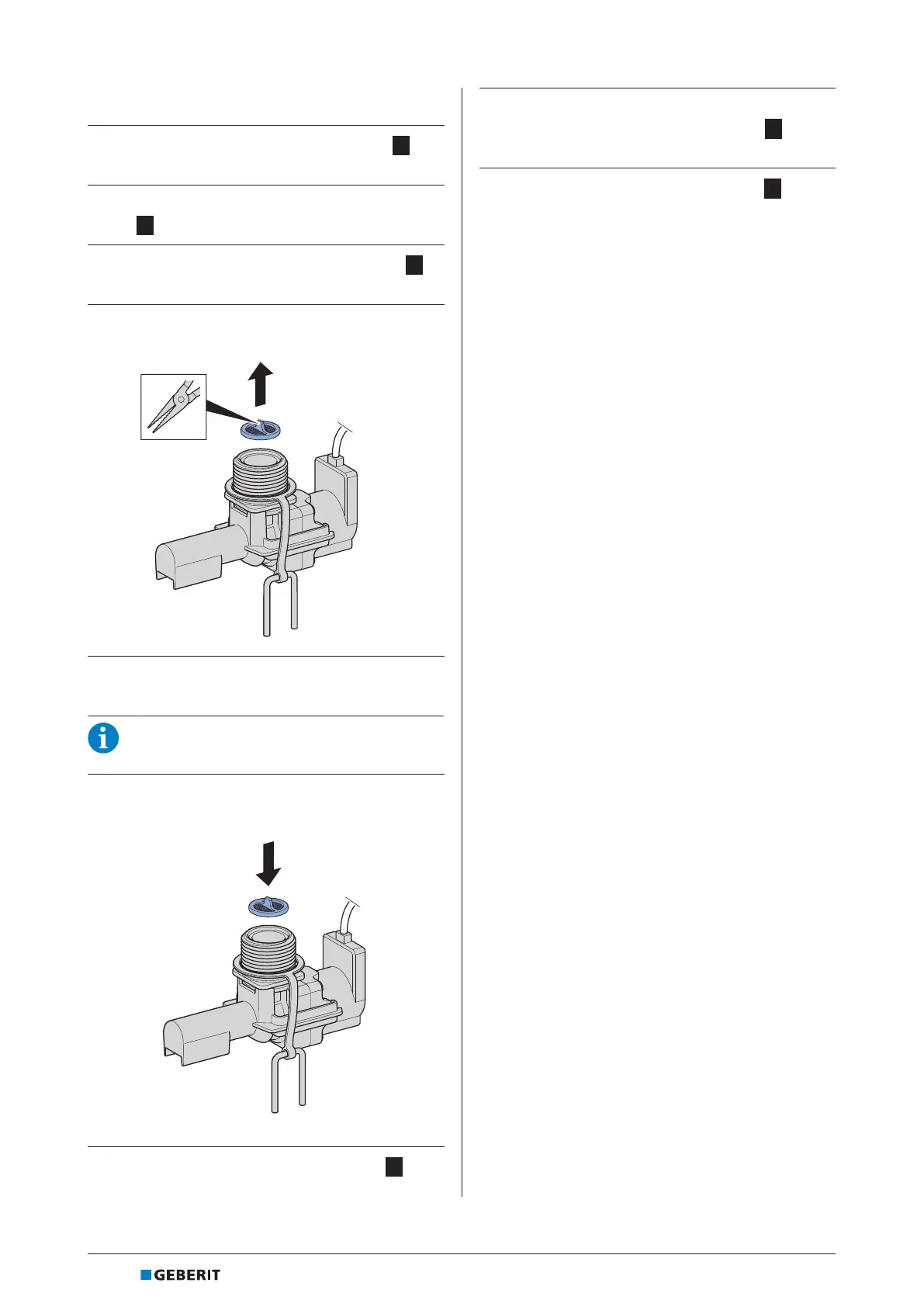 GEBERIT