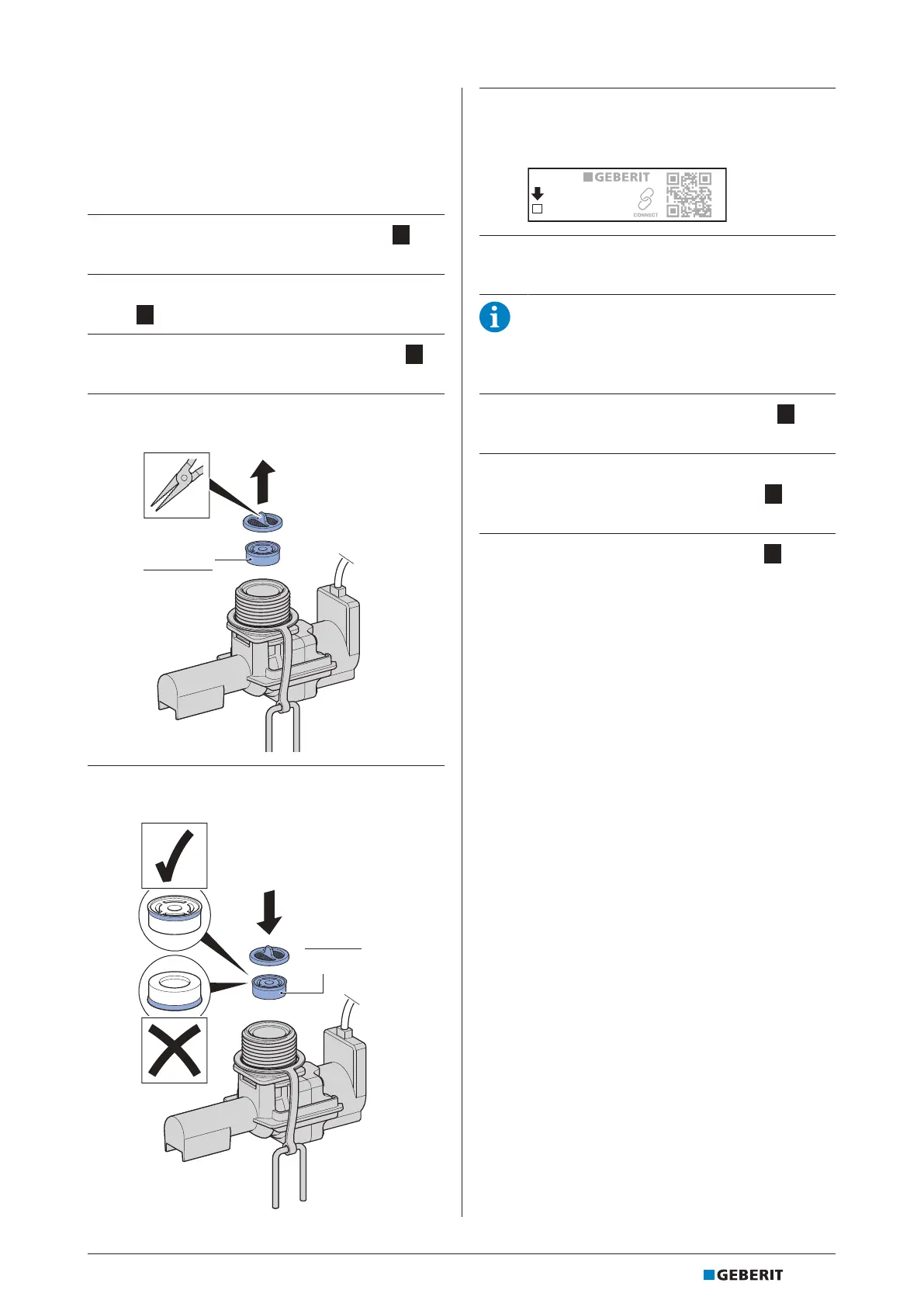 GEBERIT

CONNECT

GEBERIT