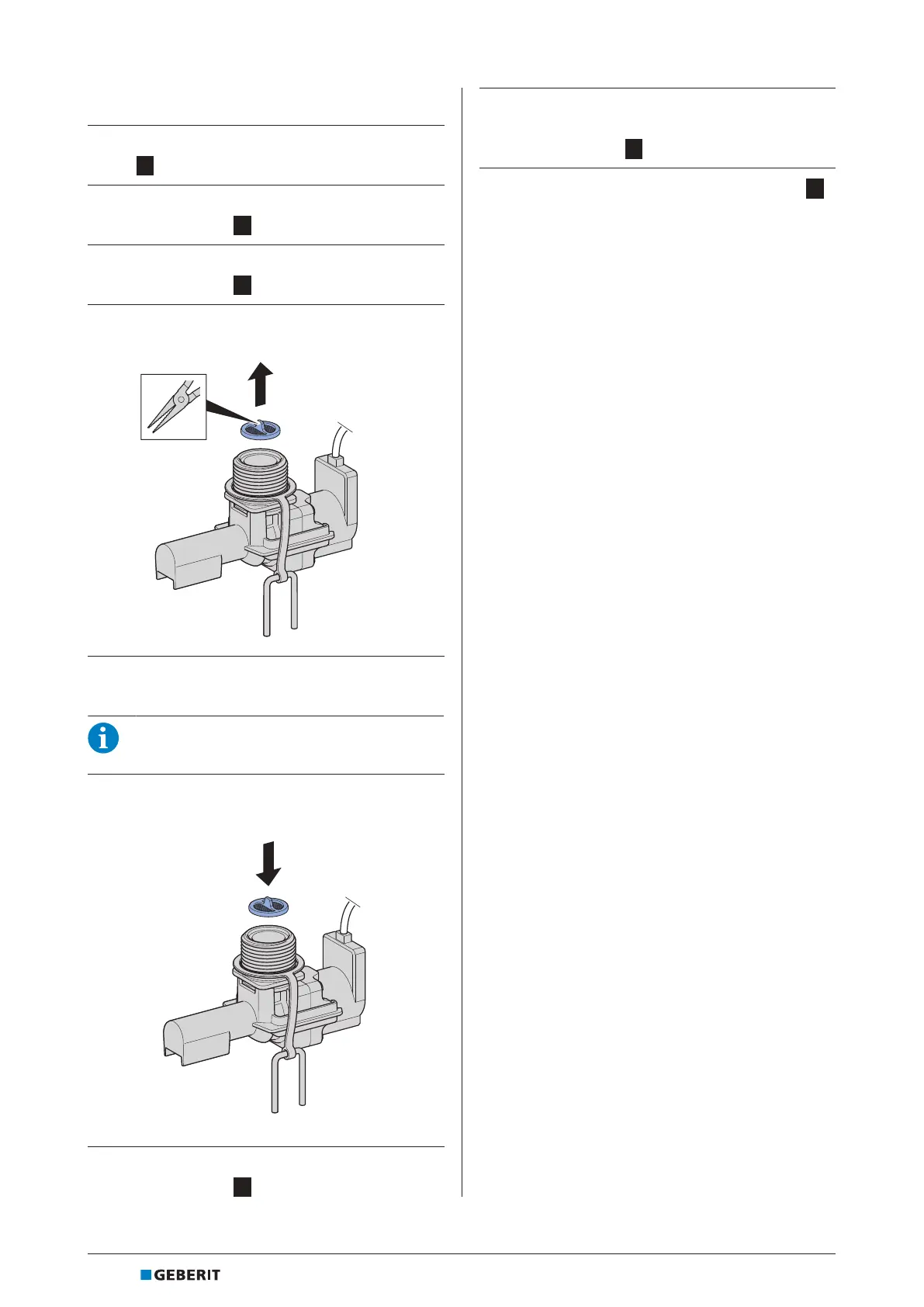 GEBERIT