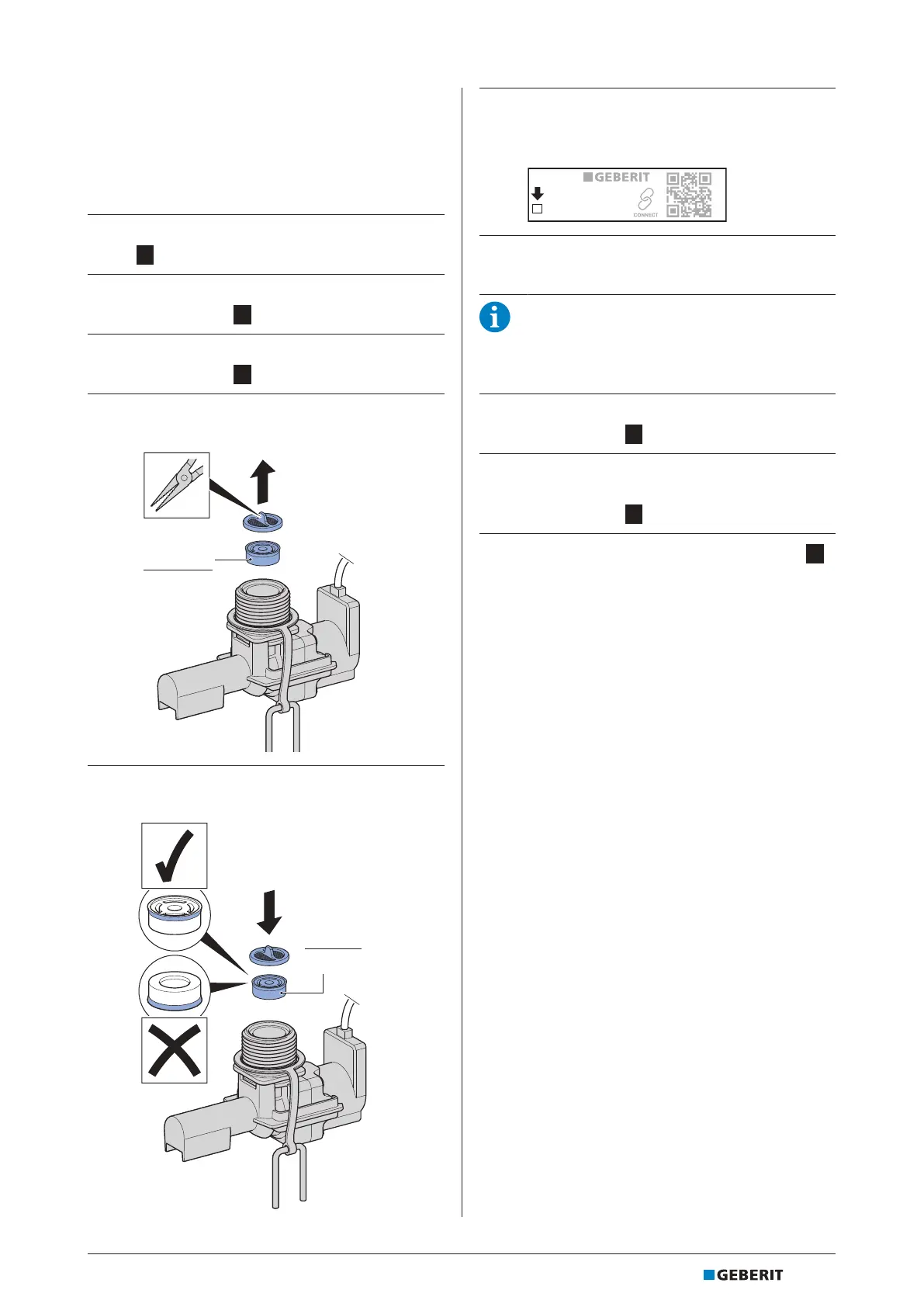 GEBERIT

CONNECT

GEBERIT