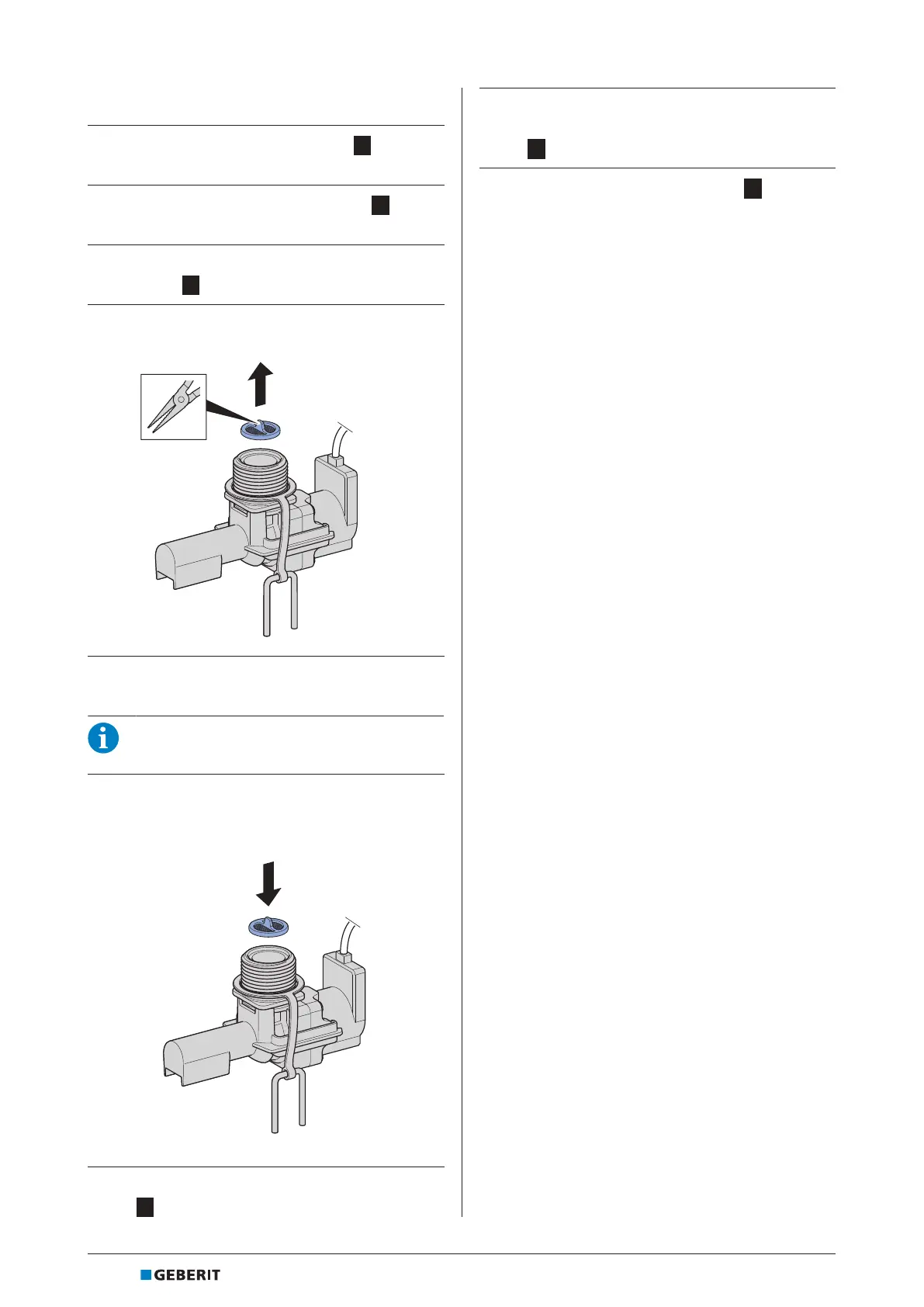 GEBERIT