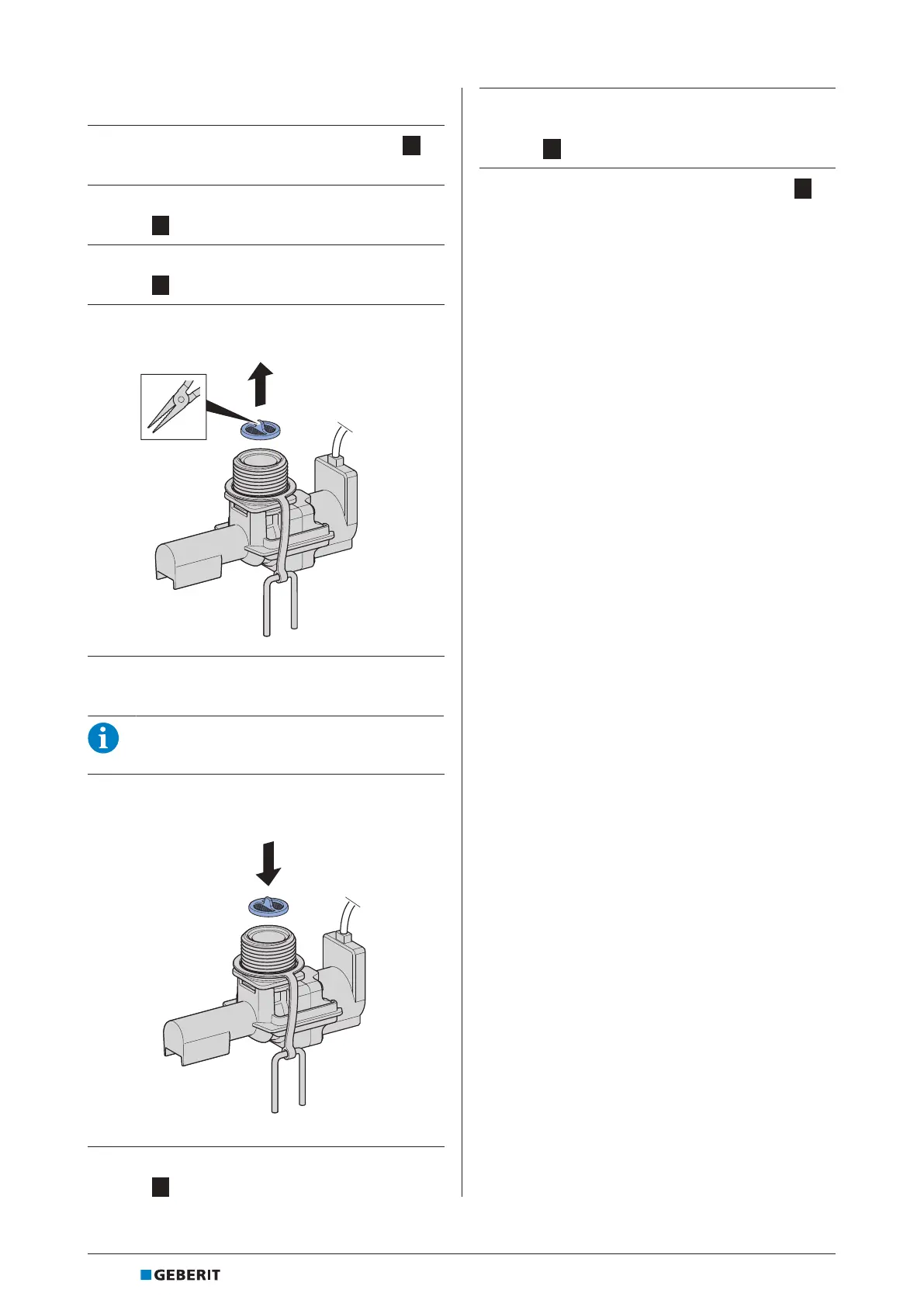 GEBERIT