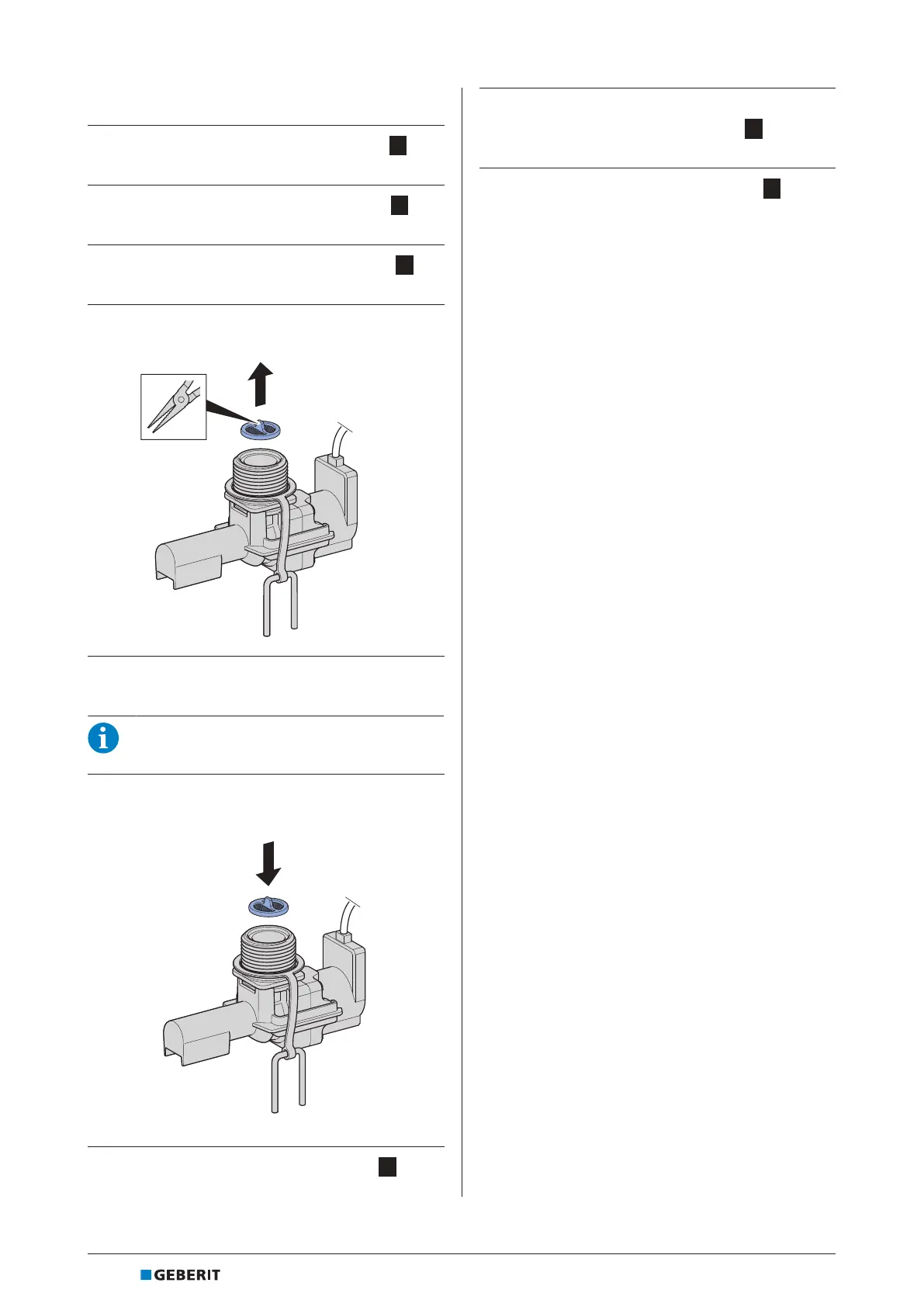 GEBERIT