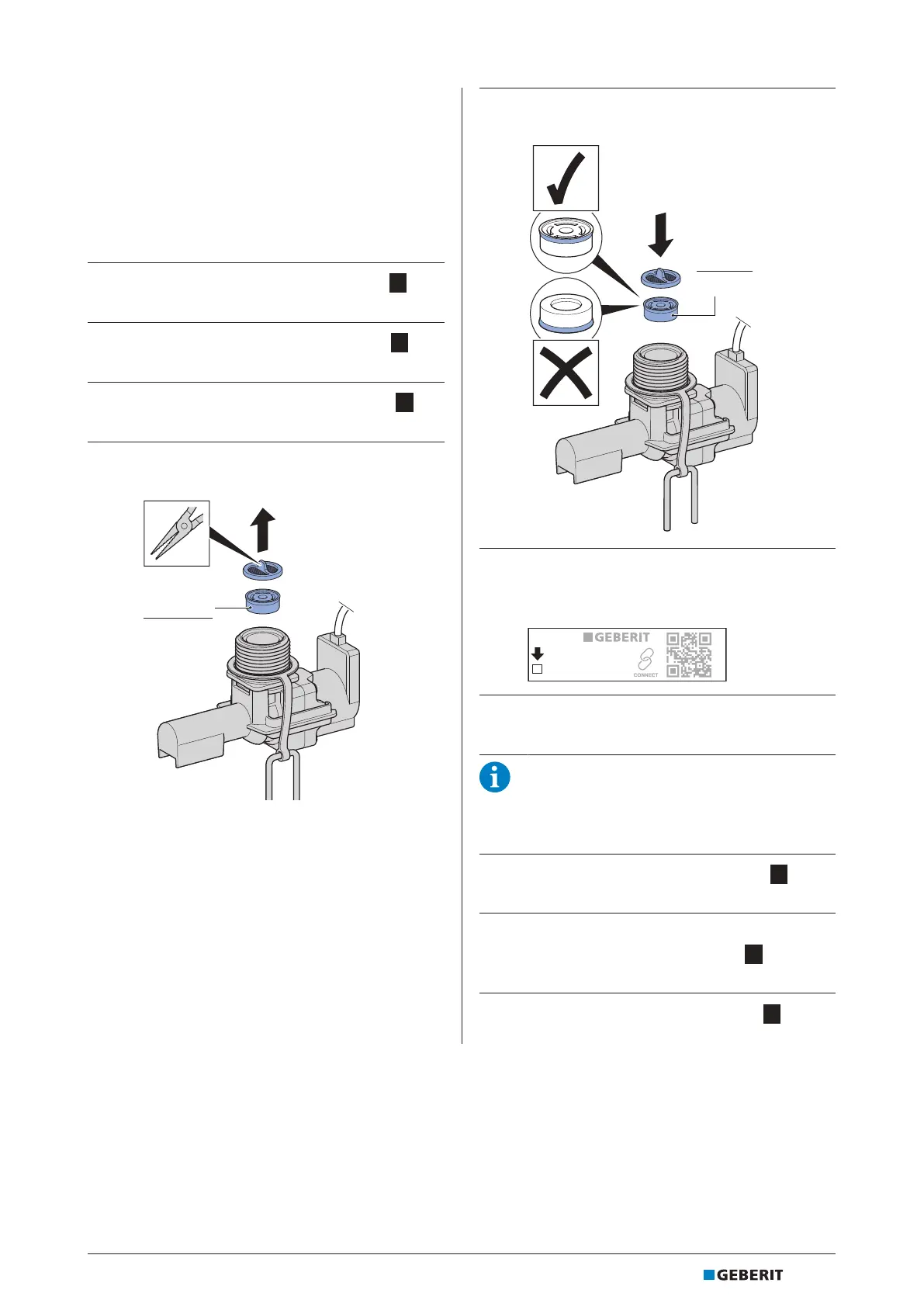 GEBERIT

CONNECT

GEBERIT