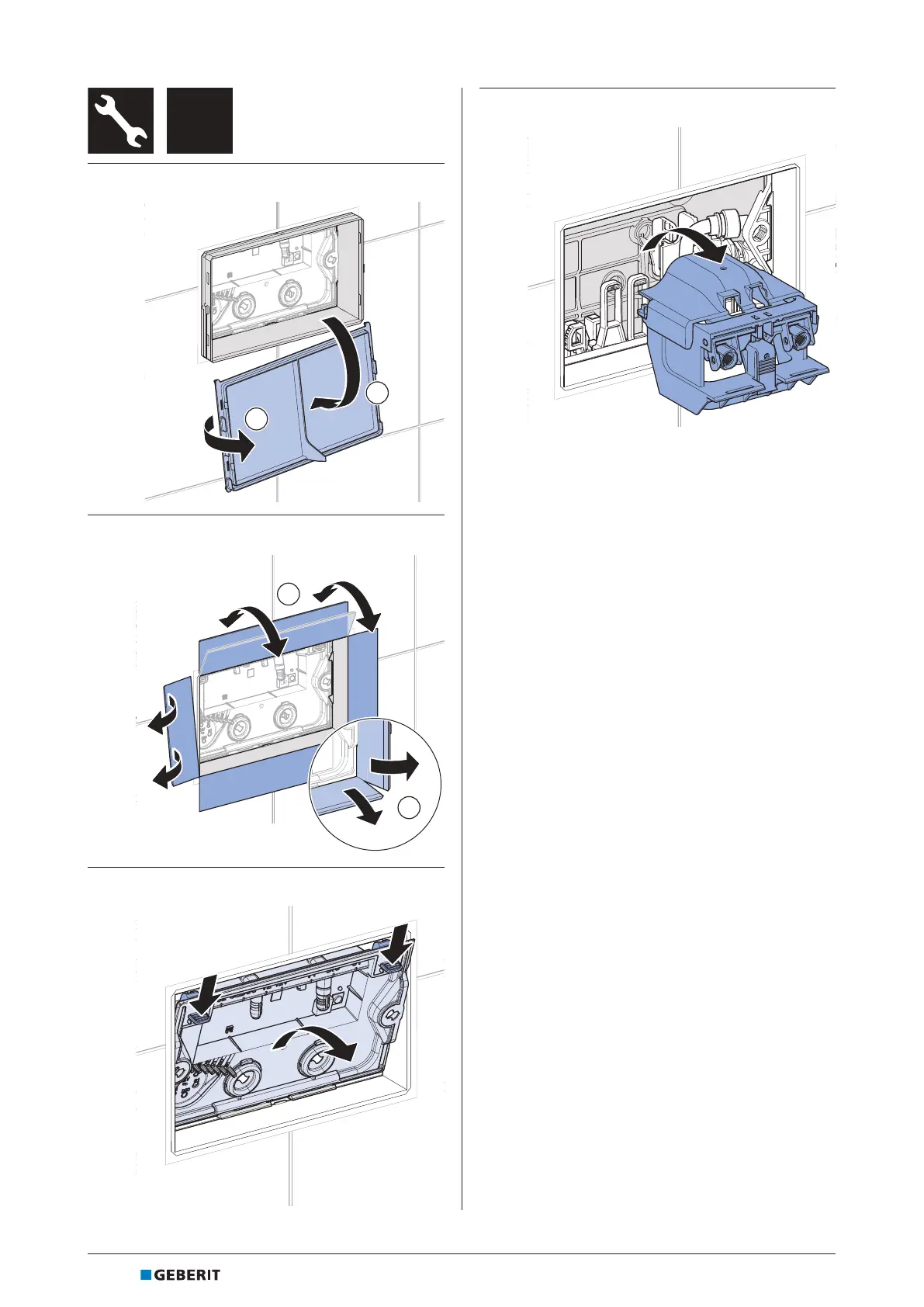 GEBERIT