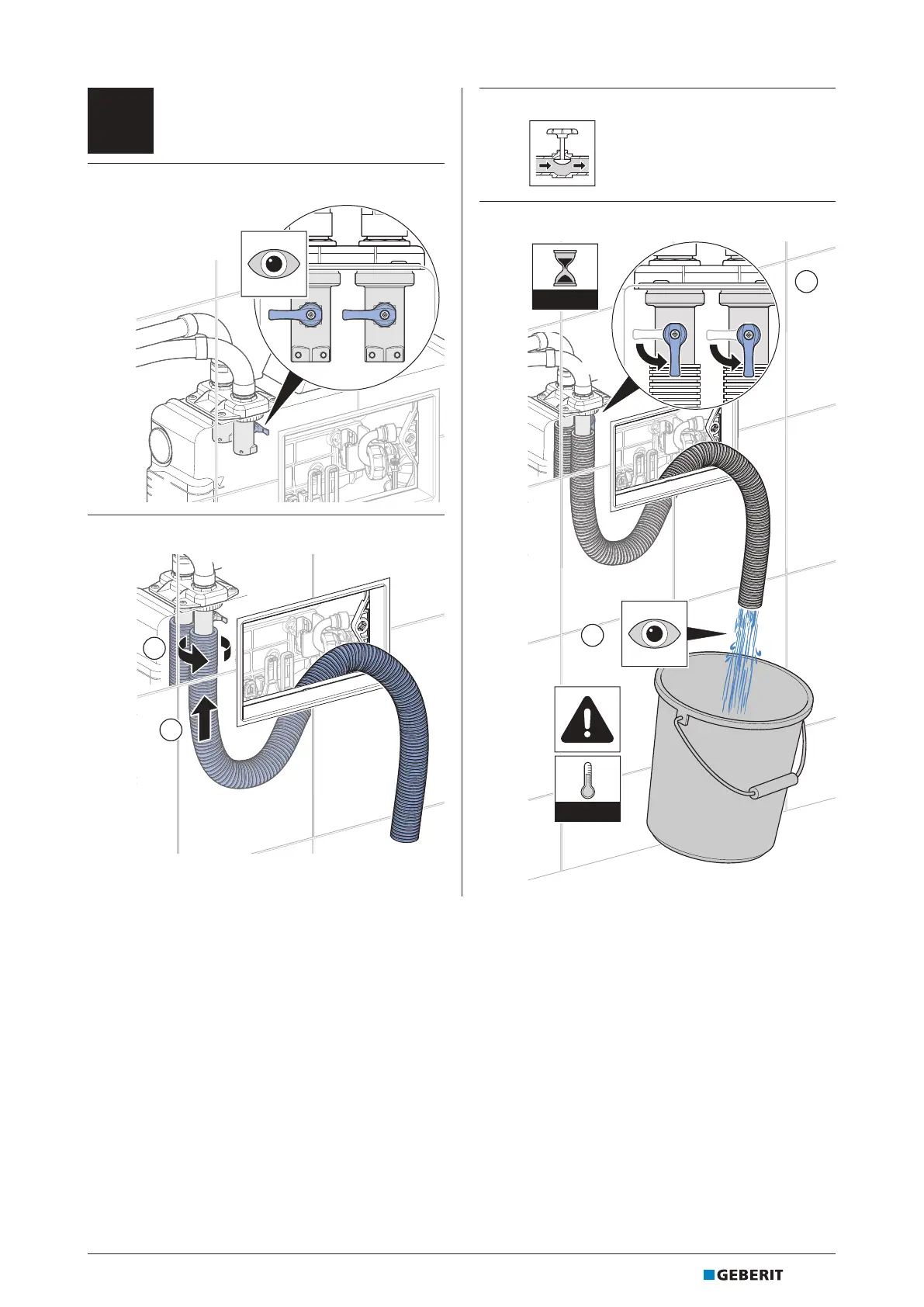 GEBERIT