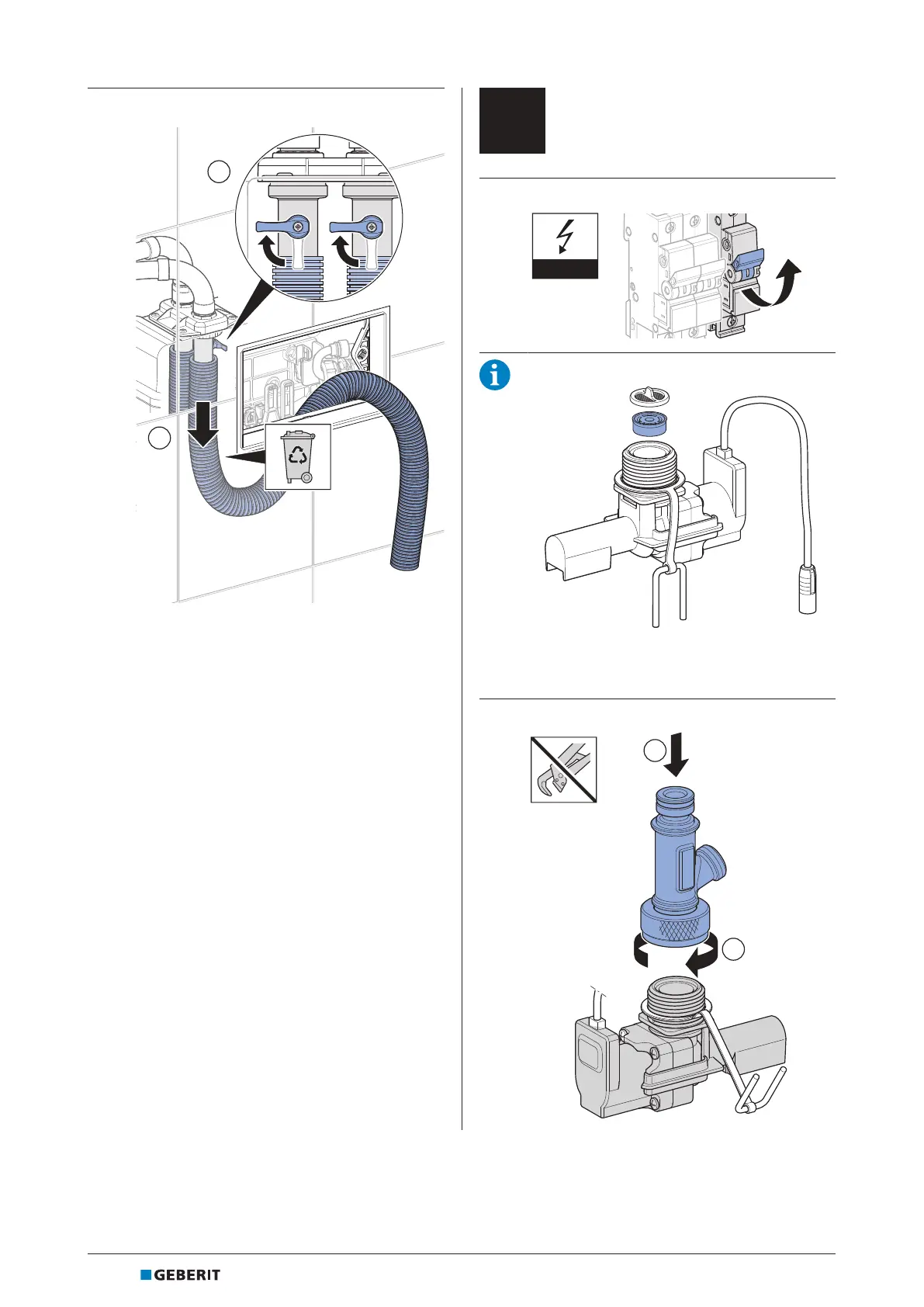 GEBERIT