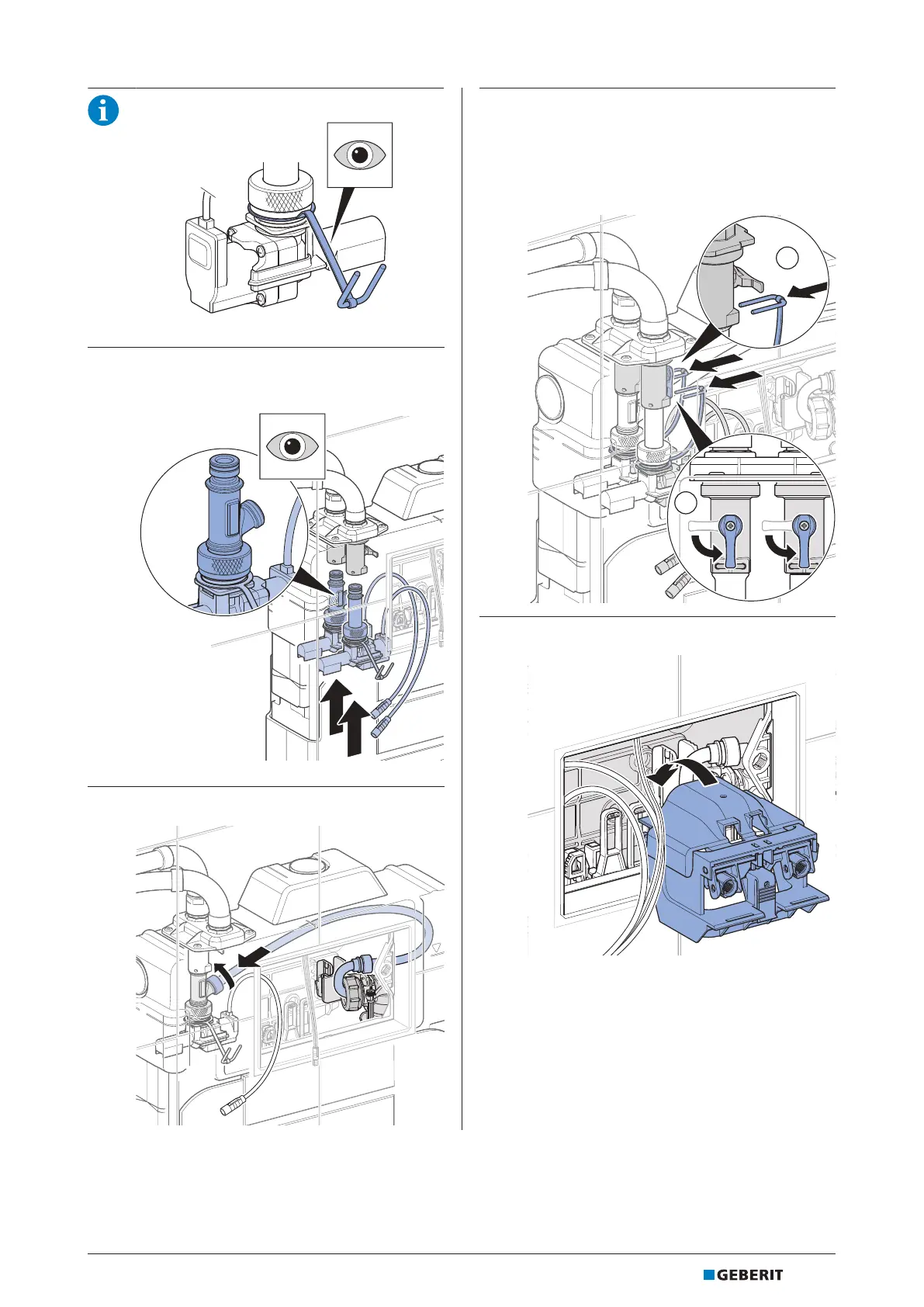 GEBERIT