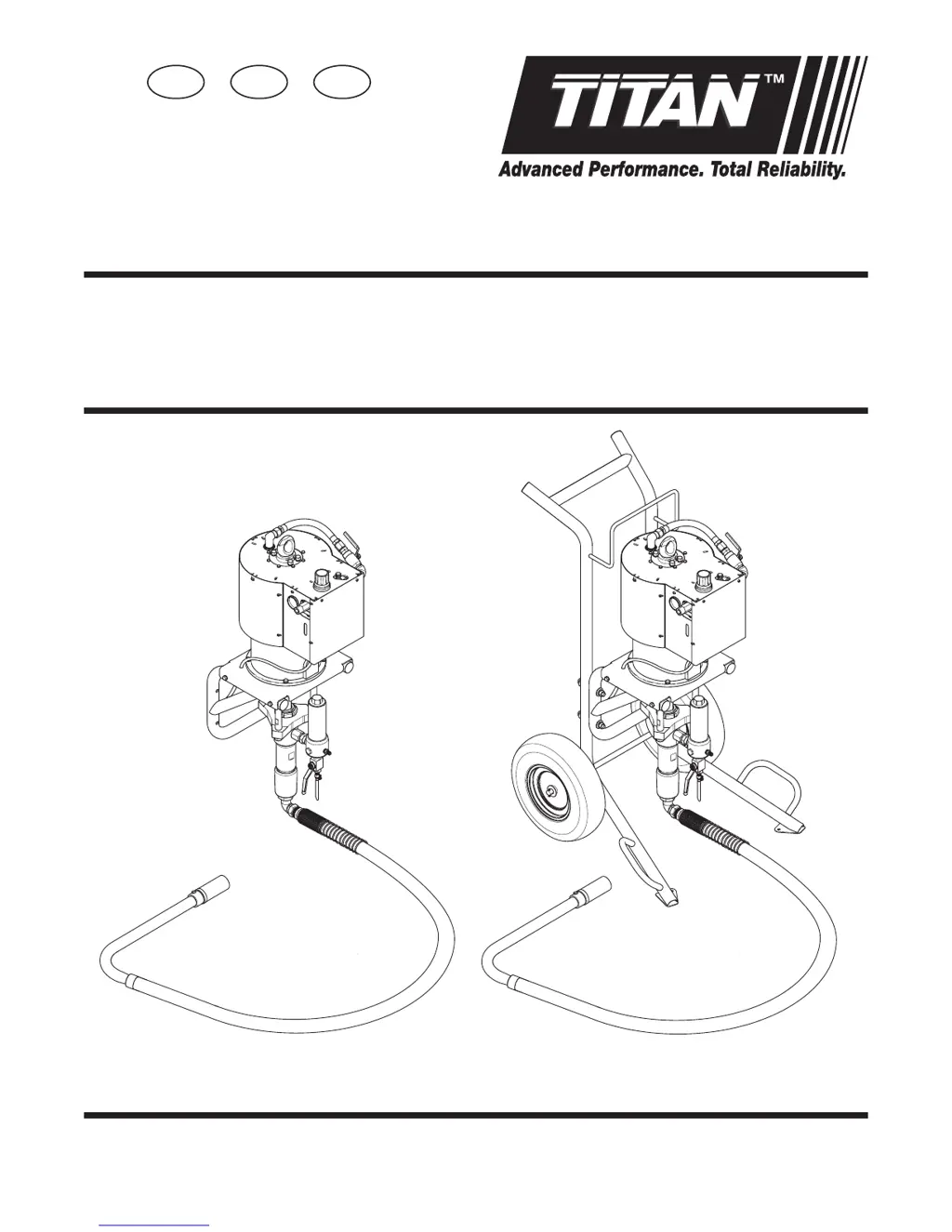 TITAN™

Advanced Performance. Total Reliability.