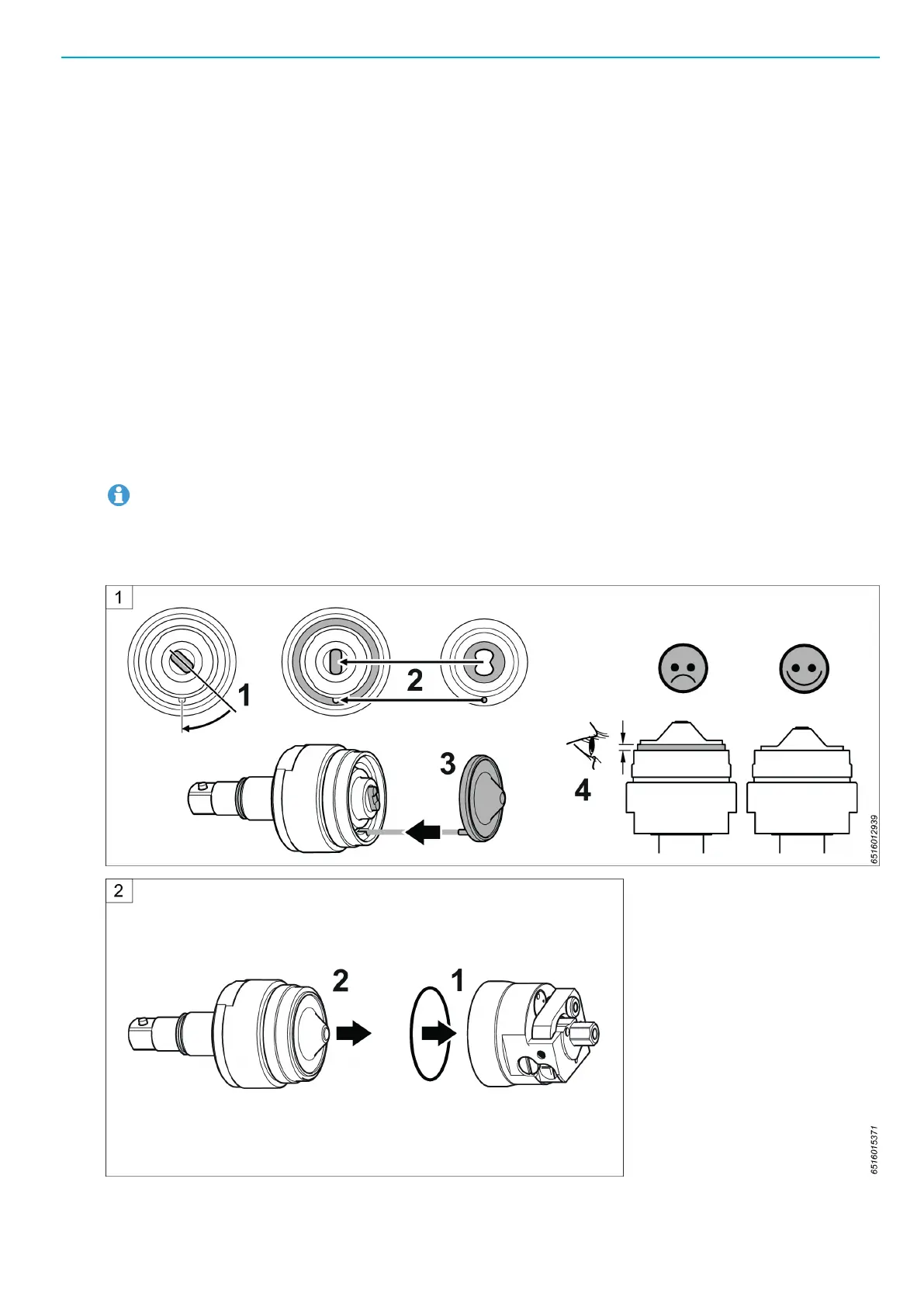 1

1

2

3

4

6516012939

2

2

1

6516015371