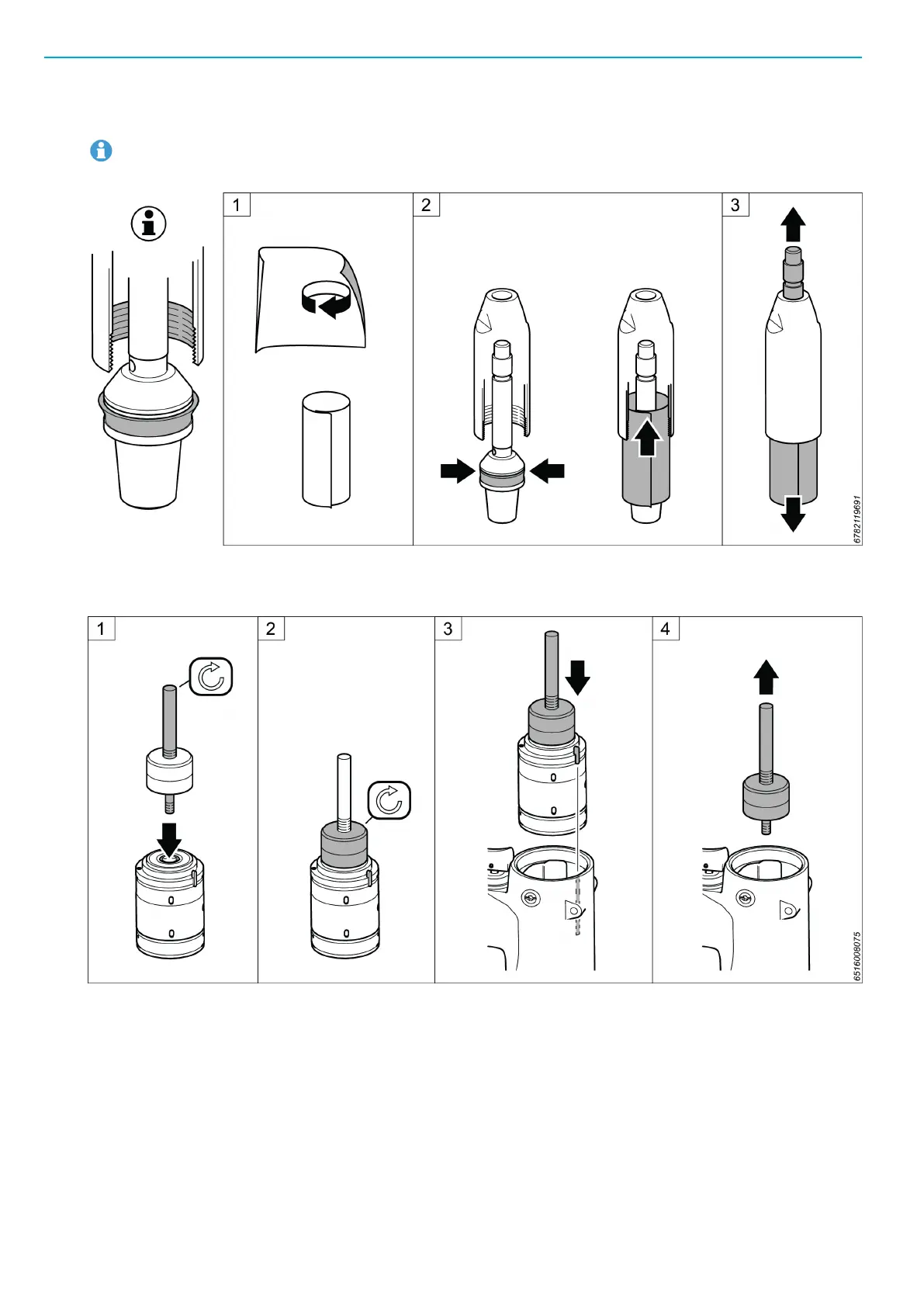 1

2

3

6782119691

1

2

3

4

0

0

0

0

0

0

6516008075